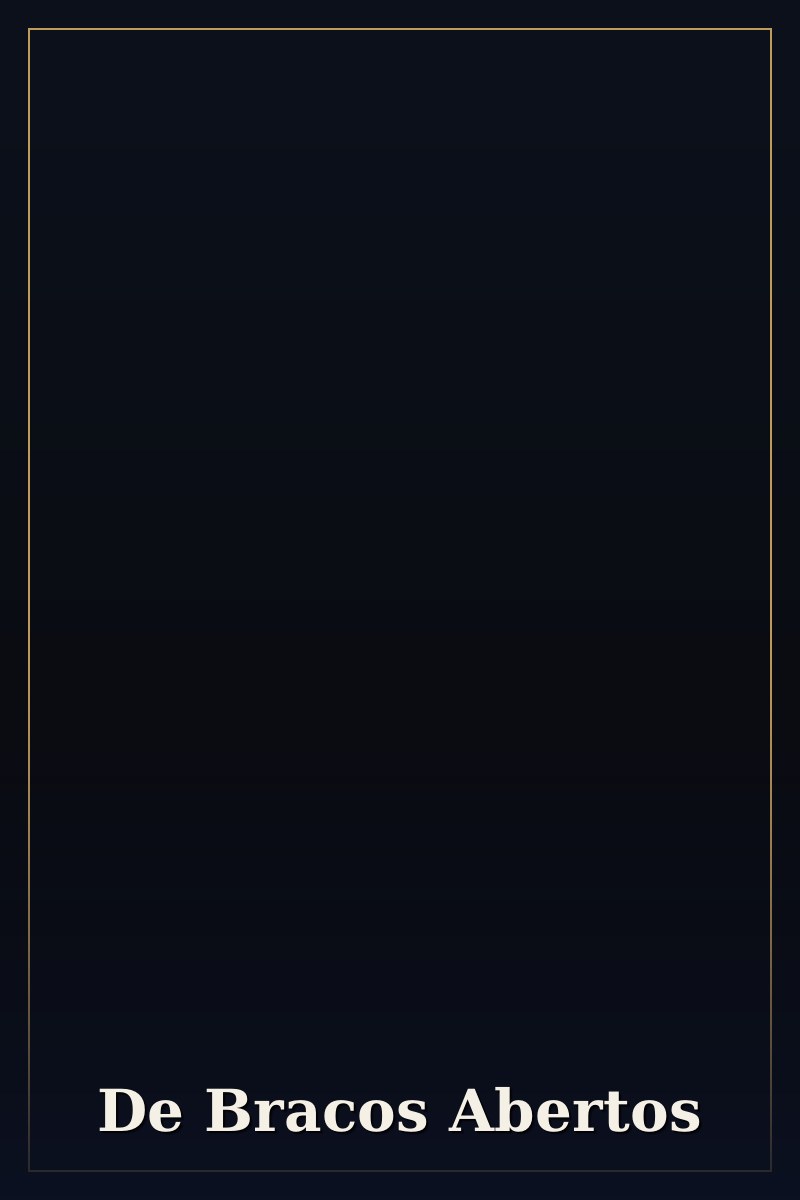 De Bracos Abertos