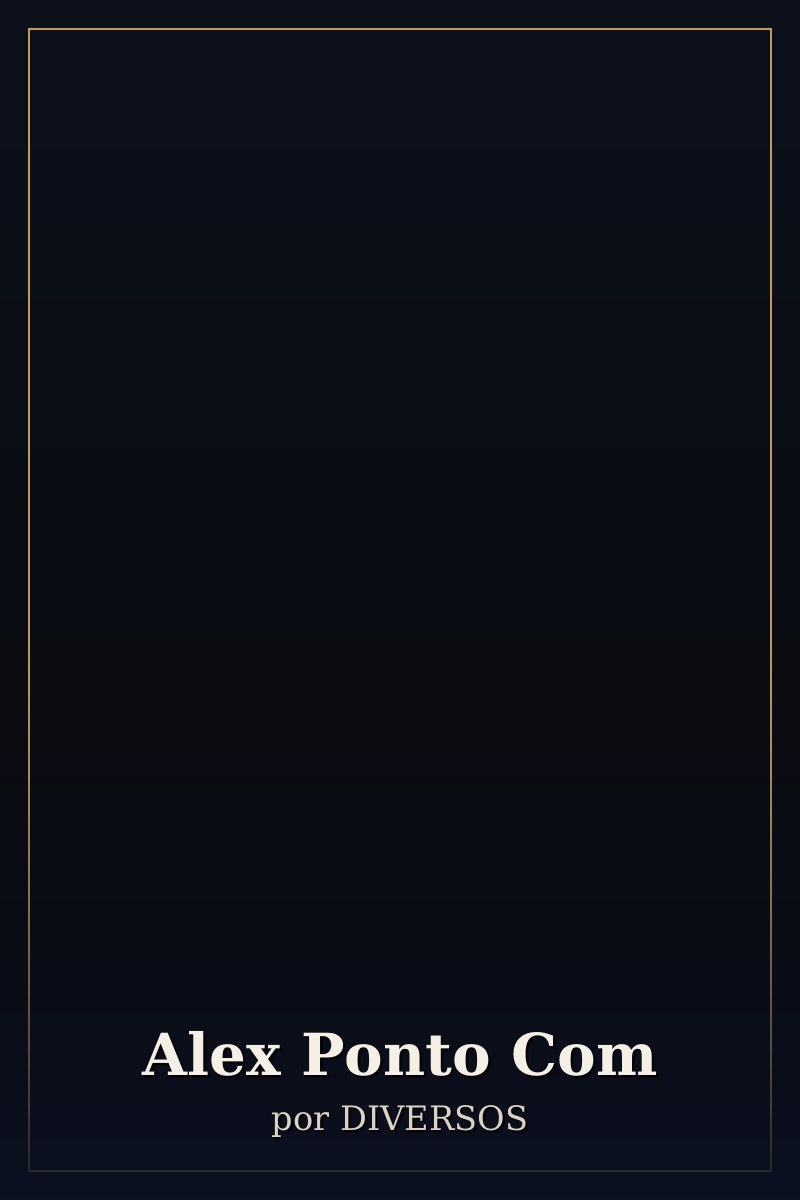 Alex Ponto Com

por DIVERSOS