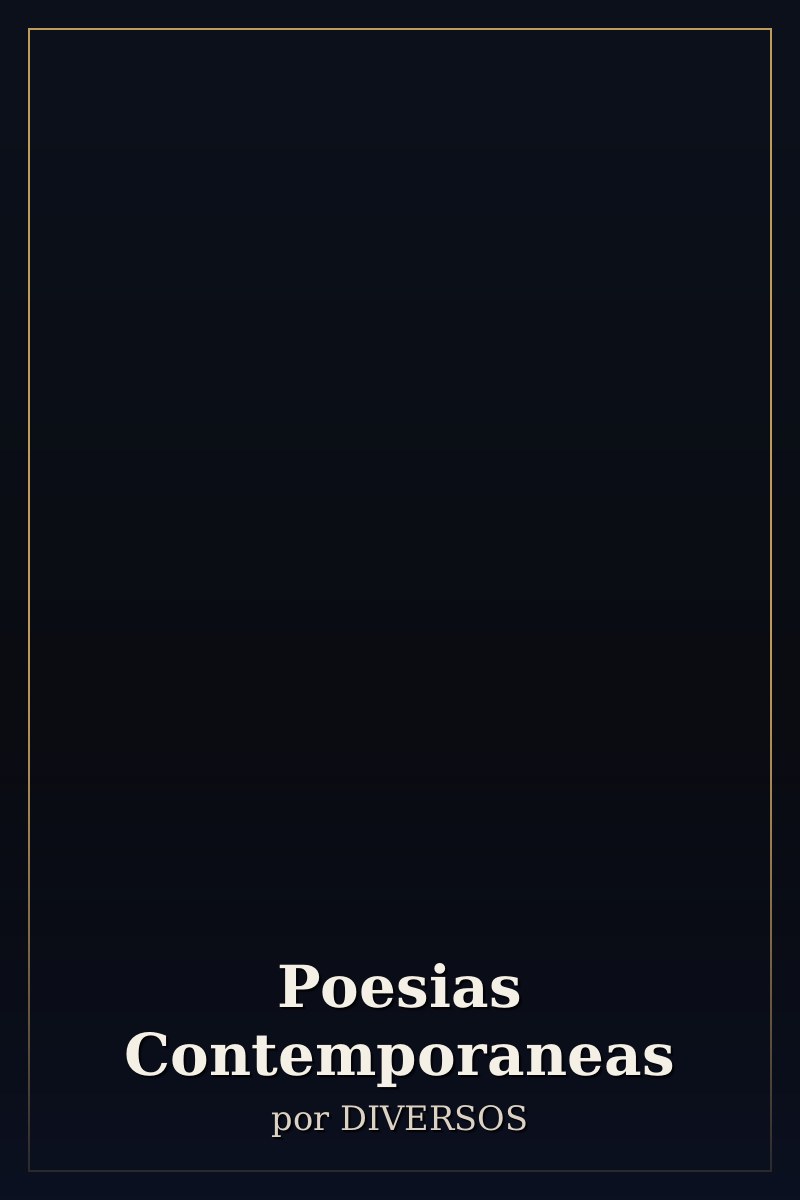 Poesias Contemporaneas
por DIVERSOS