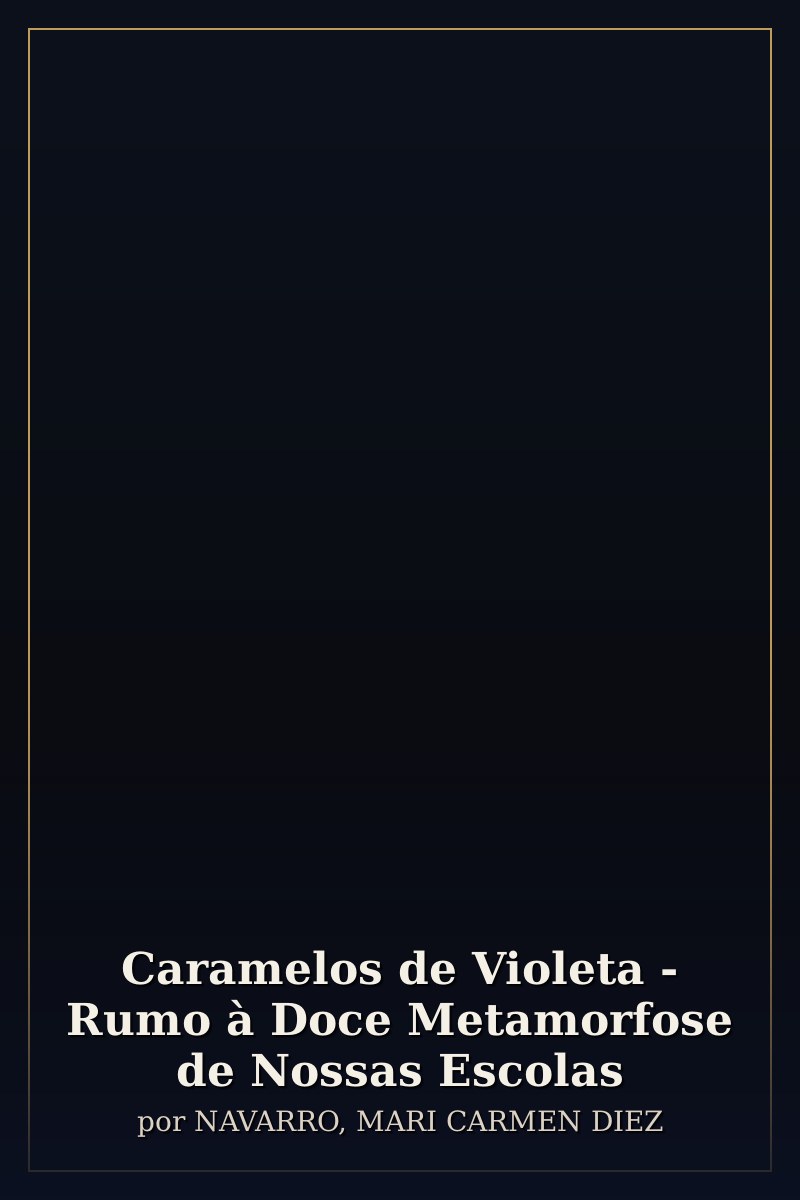 Caramelos de Violeta - Rumo à Doce Metamorfose de Nossas Escolas

por NAVARRO, MARI CARMEN DIEZ