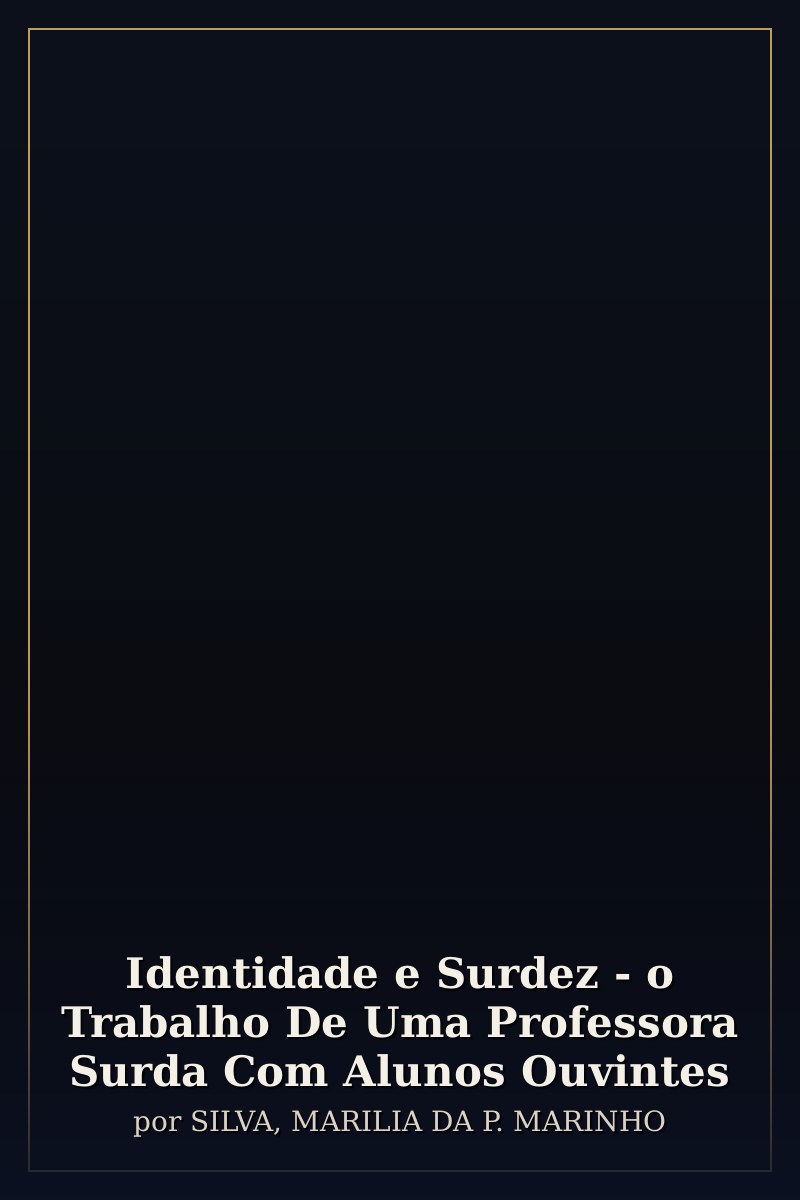 Identidade e Surdez - o Trabalho De Uma Professora Surda Com Alunos Ouvintes

por SILVA, MARILIA DA P. MARINHO