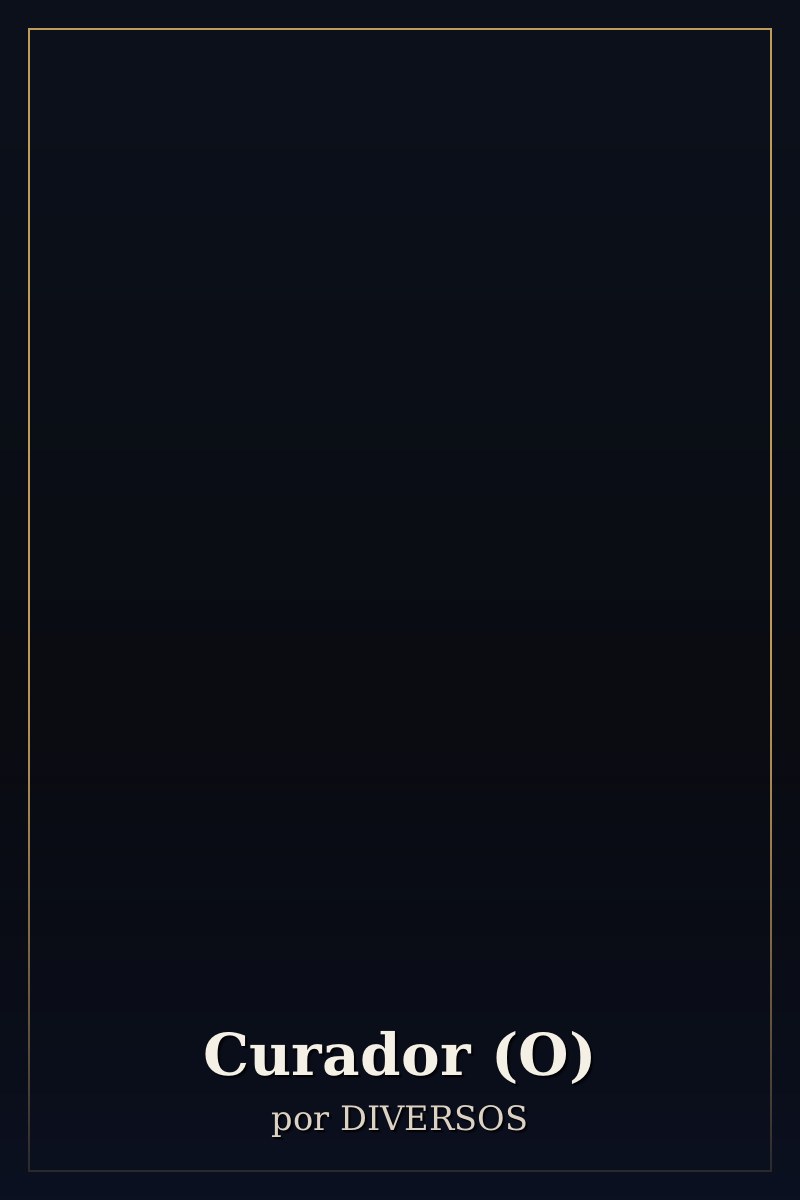 Curador (O)

por DIVERSOS