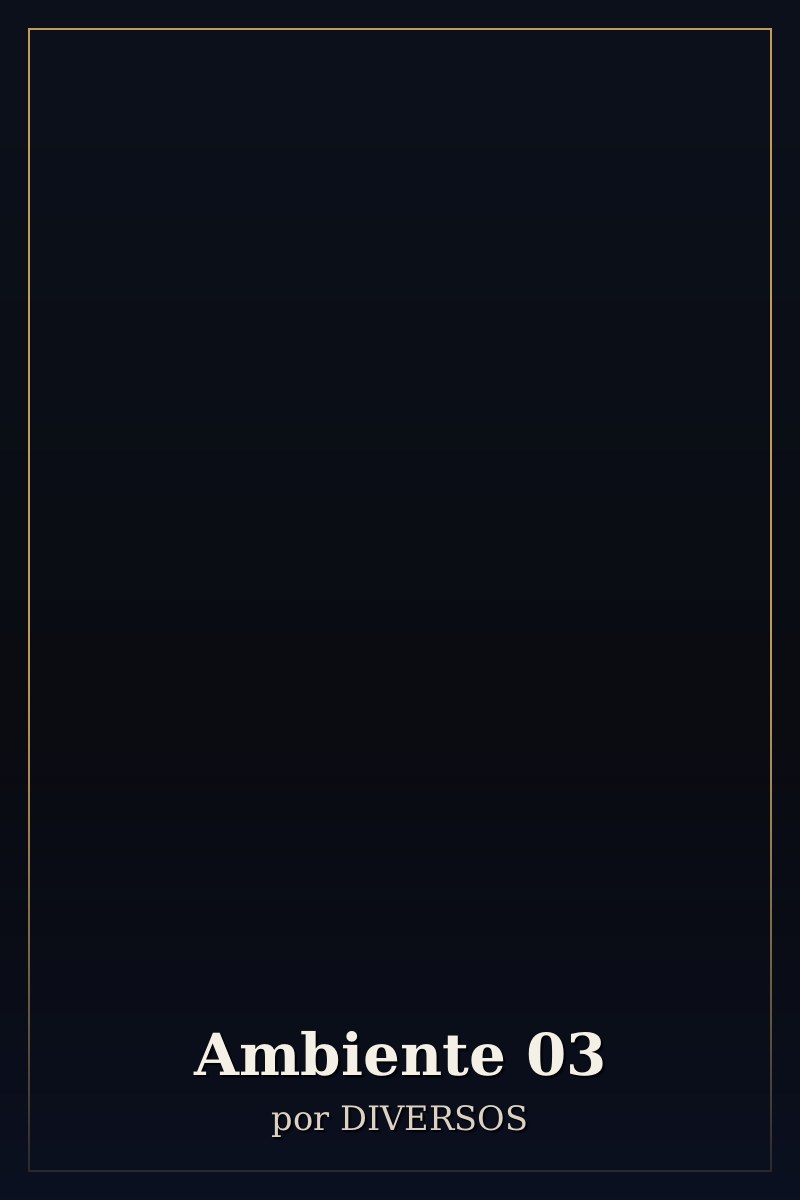 Ambiente 03

por DIVERSOS