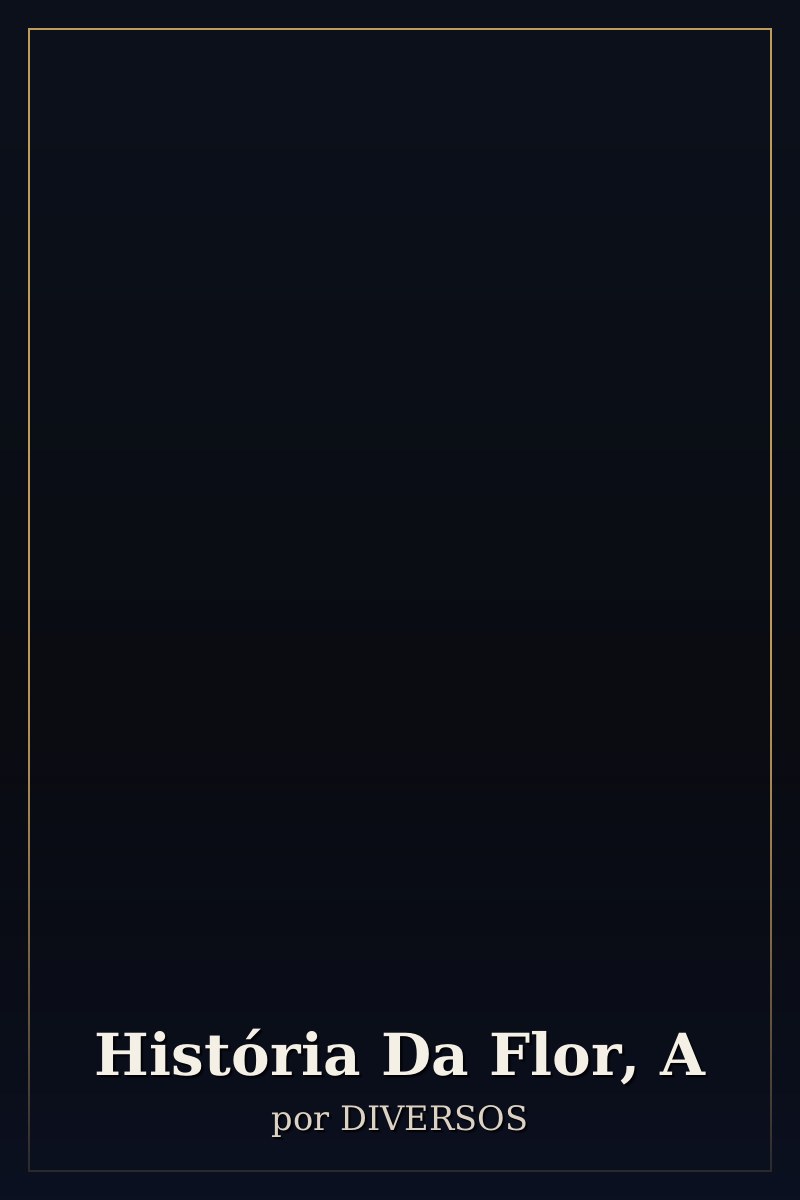 História Da Flor, A

por DIVERSOS