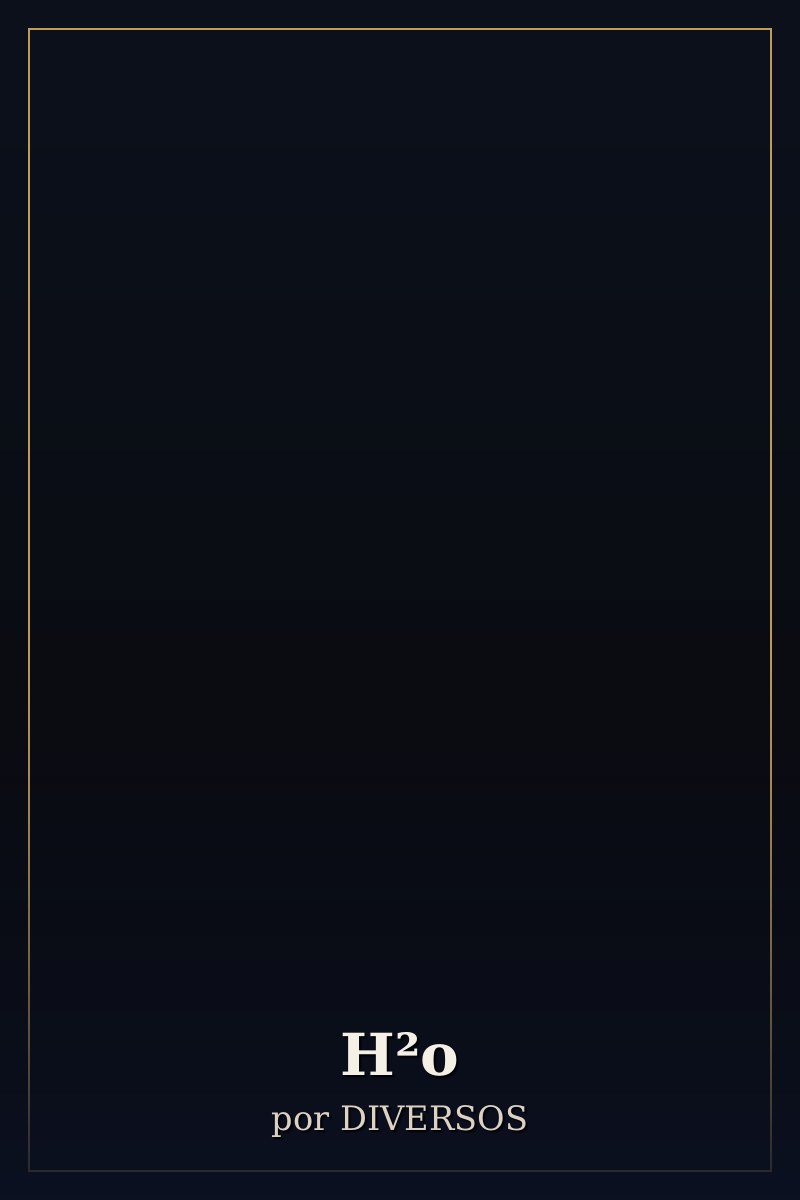 H²o

por DIVERSOS