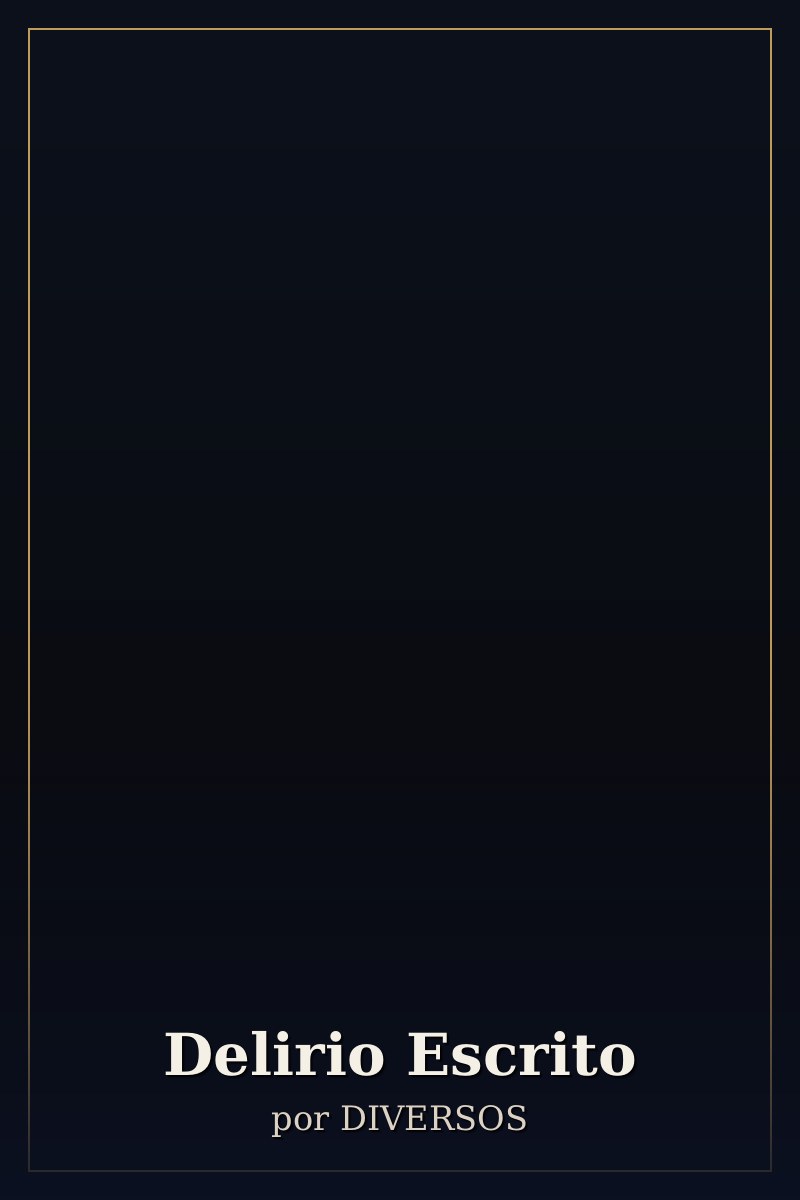 Delirio Escrito
por DIVERSOS