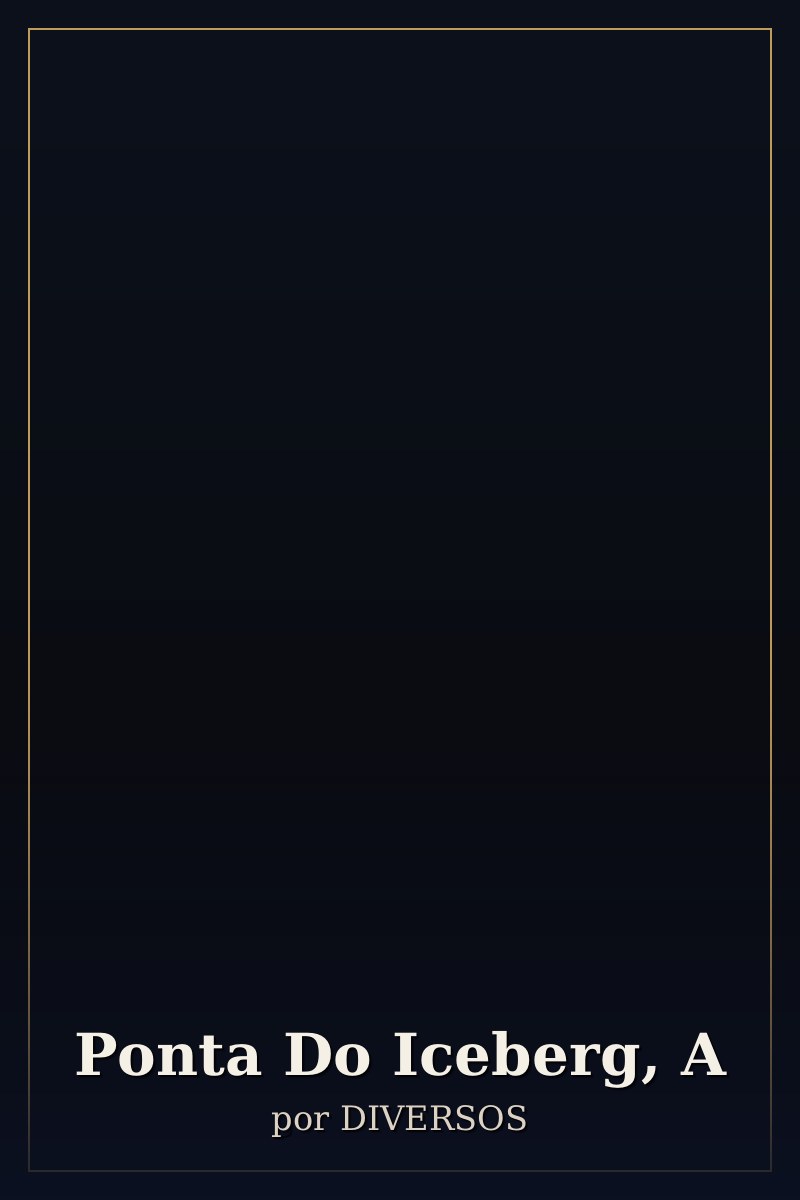 Ponta Do Iceberg, A

por DIVERSOS