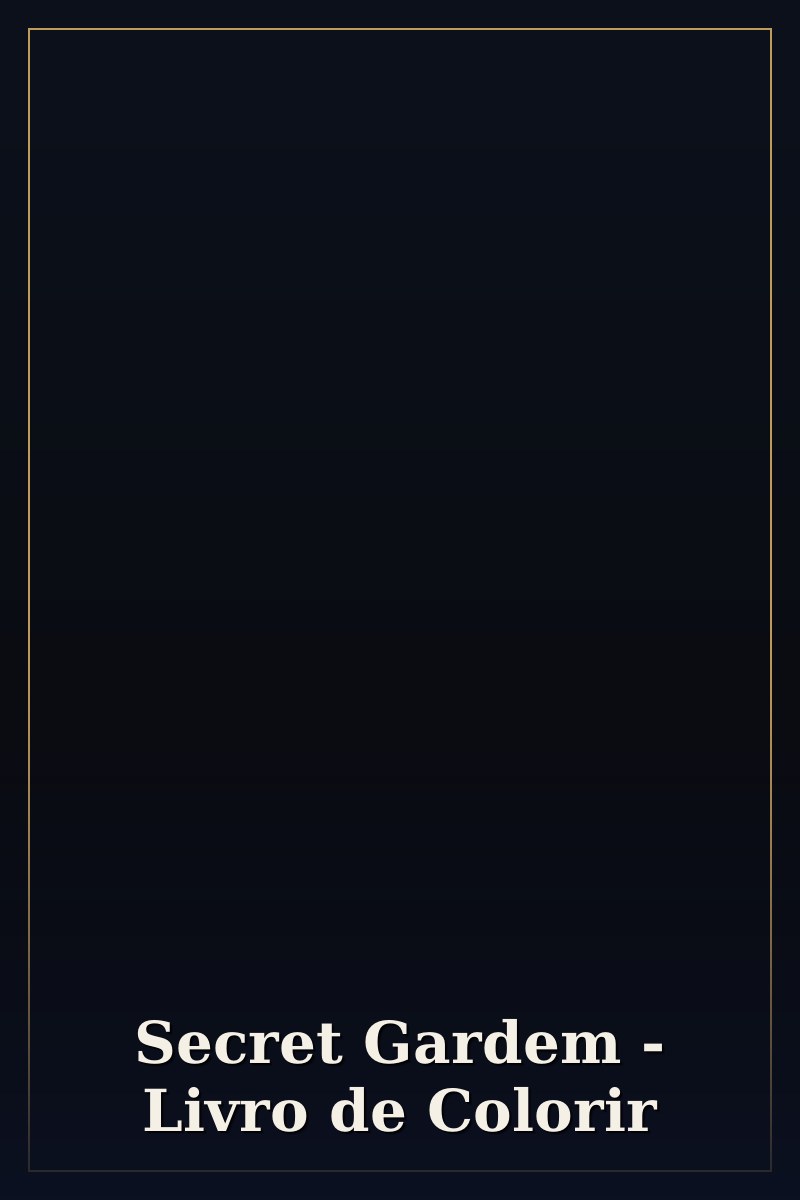 Secret Gardem - Livro de Colorir