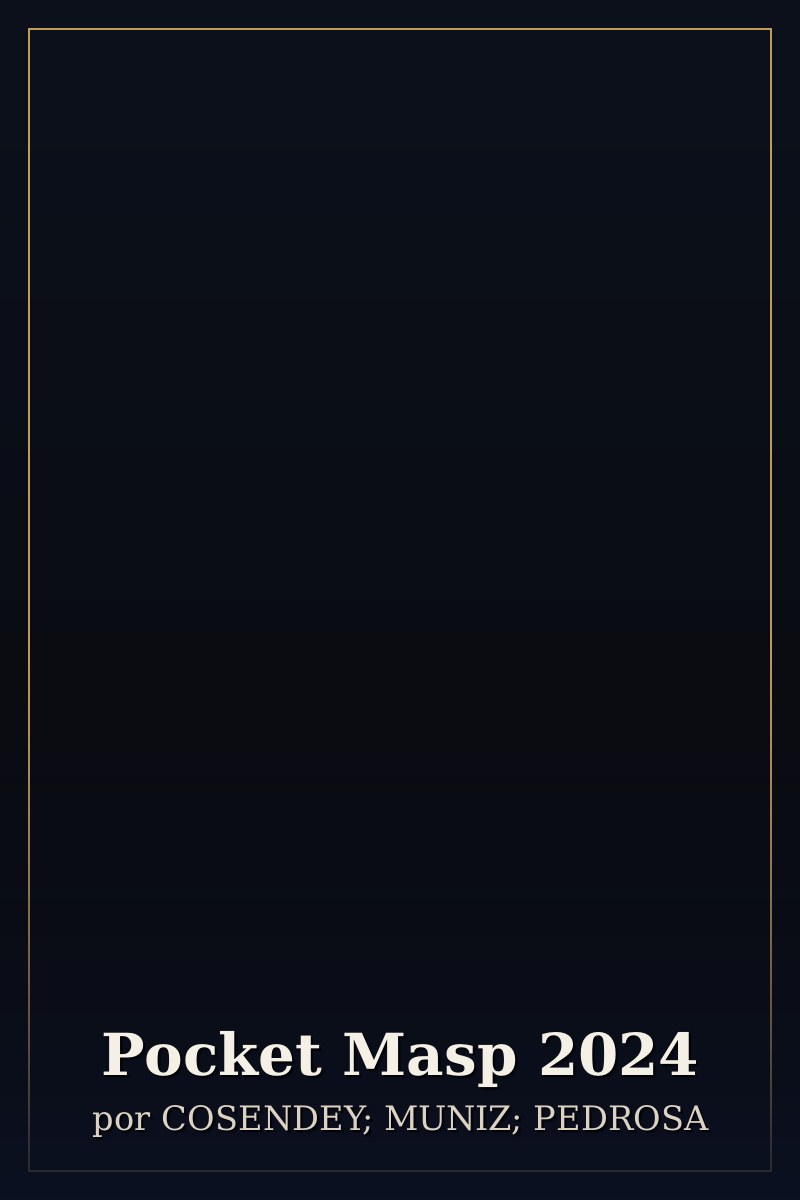 Pocket Masp 2024

por COSENDEY; MUNIZ; PEDROSA