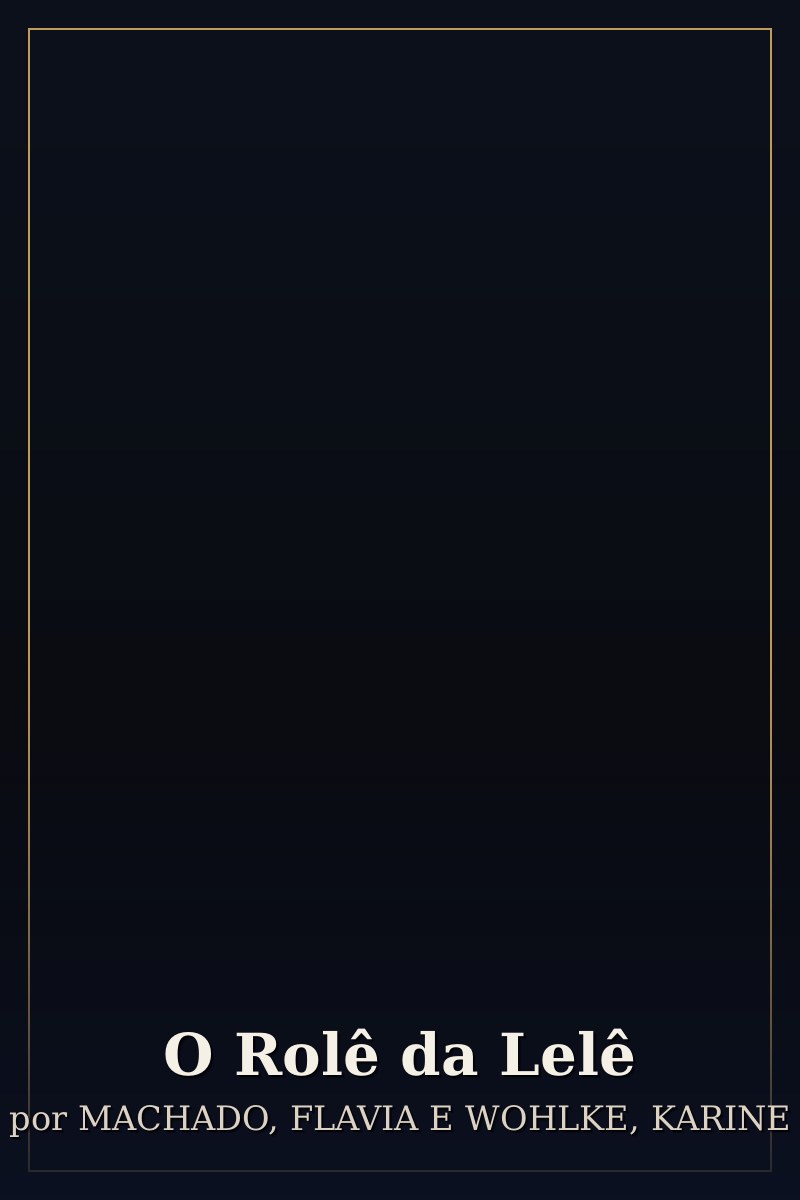 O Rolê da Lelê

por MACHADO, FLAVIA E WOHLKE, KARINE