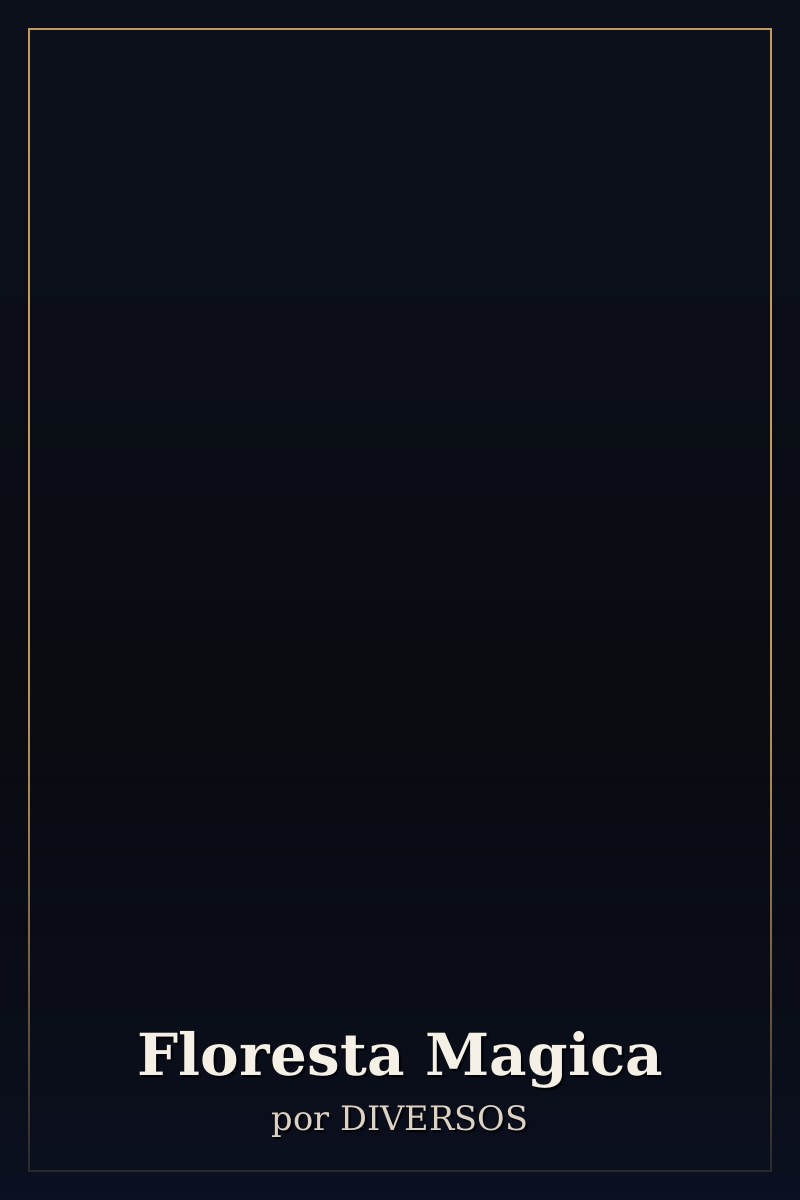 Floresta Magica

por DIVERSOS