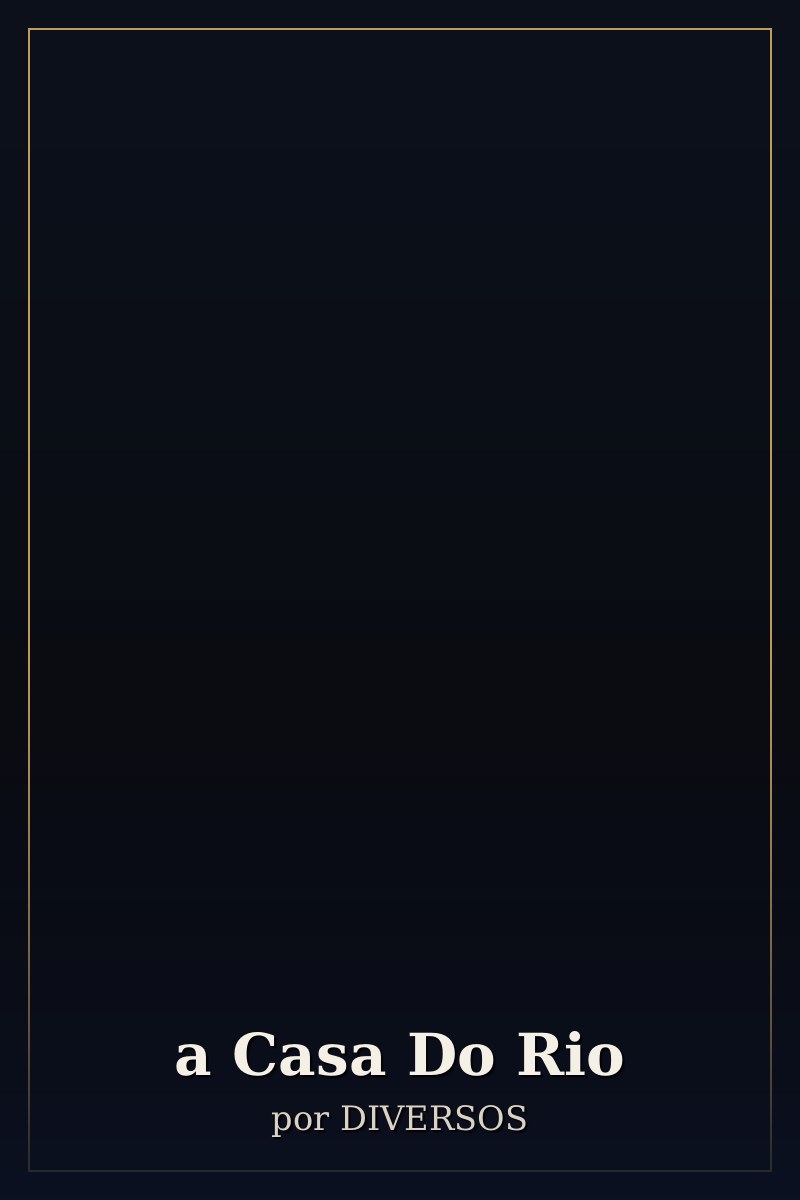 a Casa Do Rio
por DIVERSOS