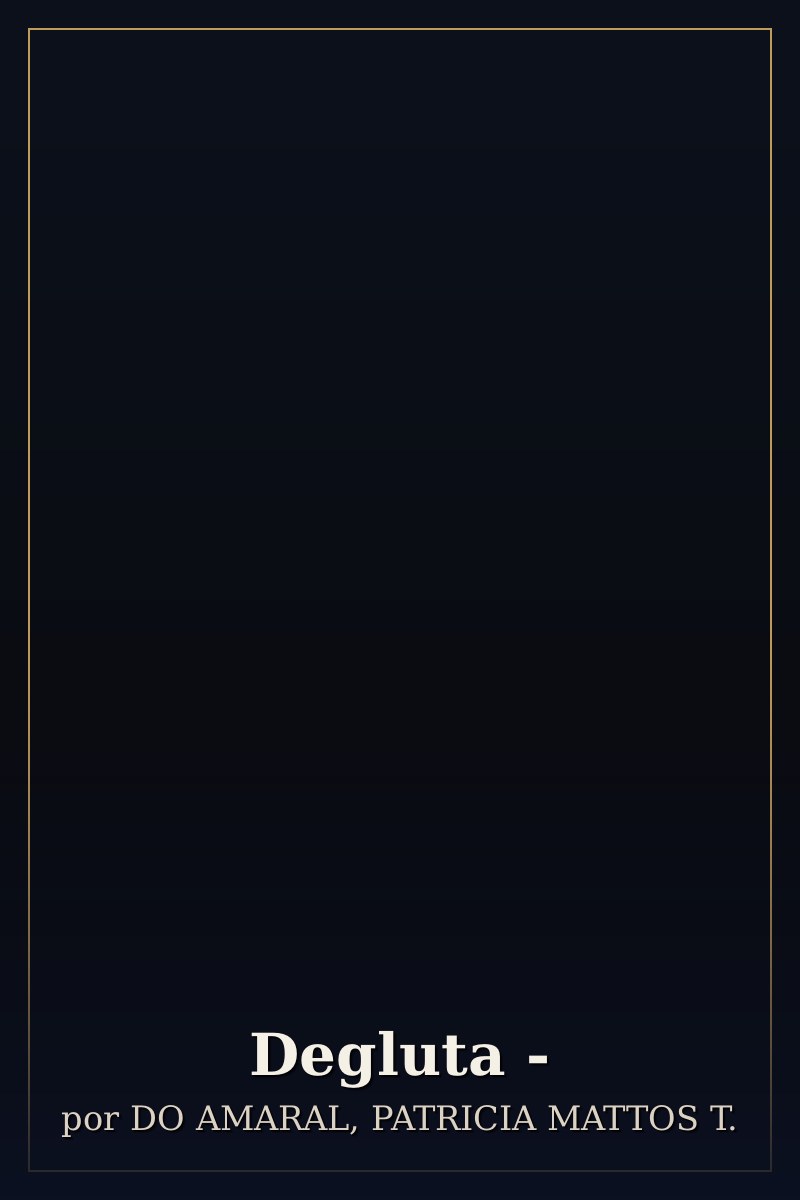 Degluta -

por DO AMARAL, PATRICIA MATTOS T.