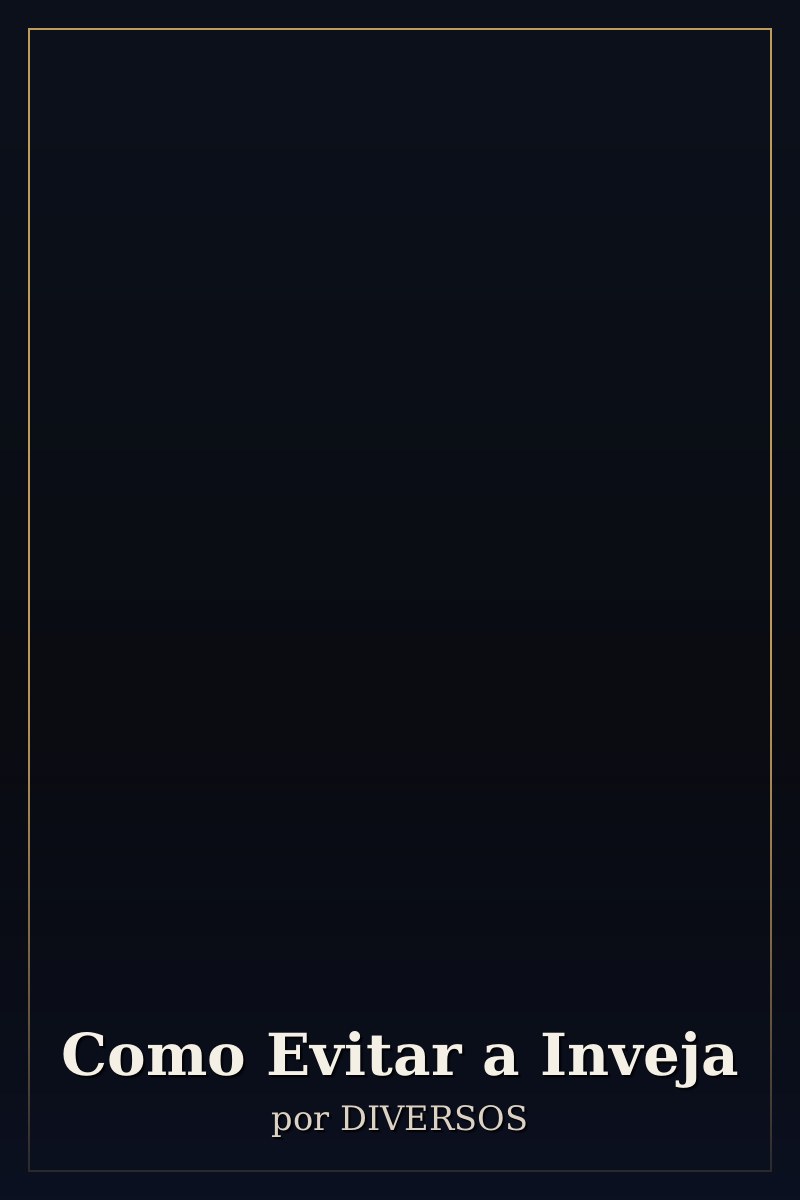 Como Evitar a Inveja
por DIVERSOS