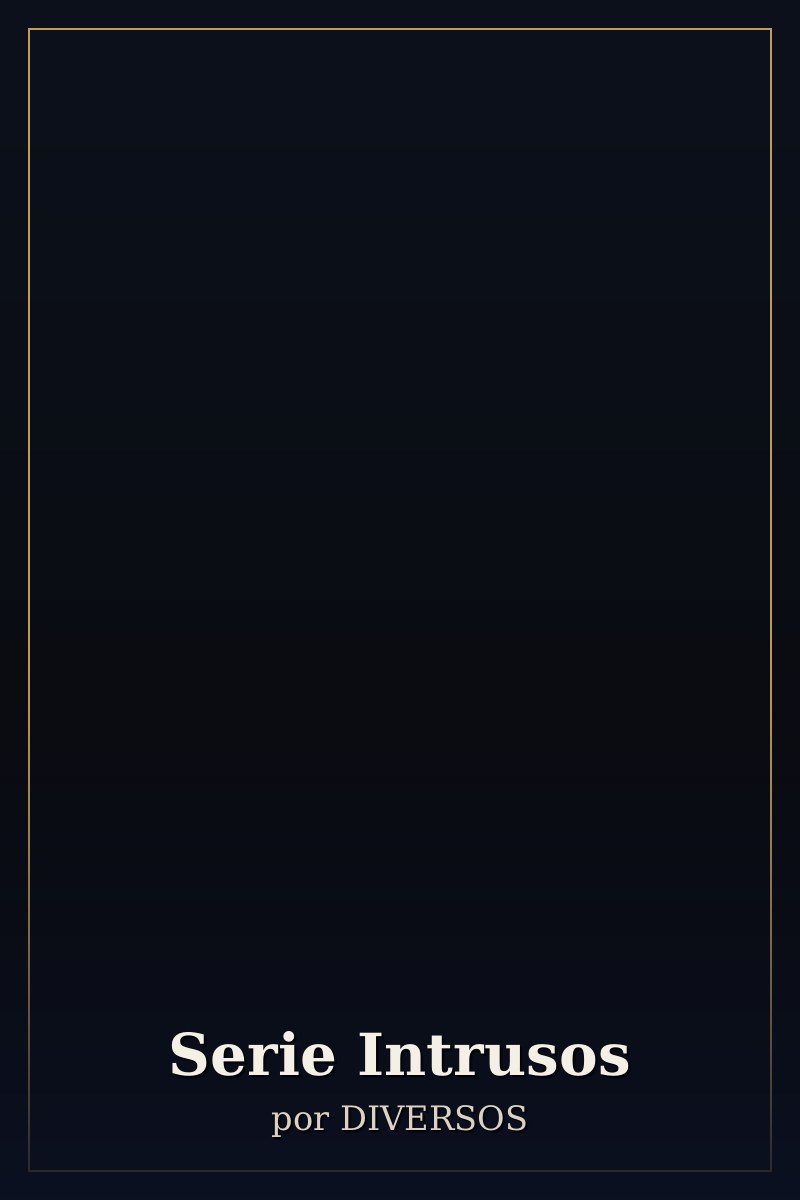 Serie Intrusos

por DIVERSOS