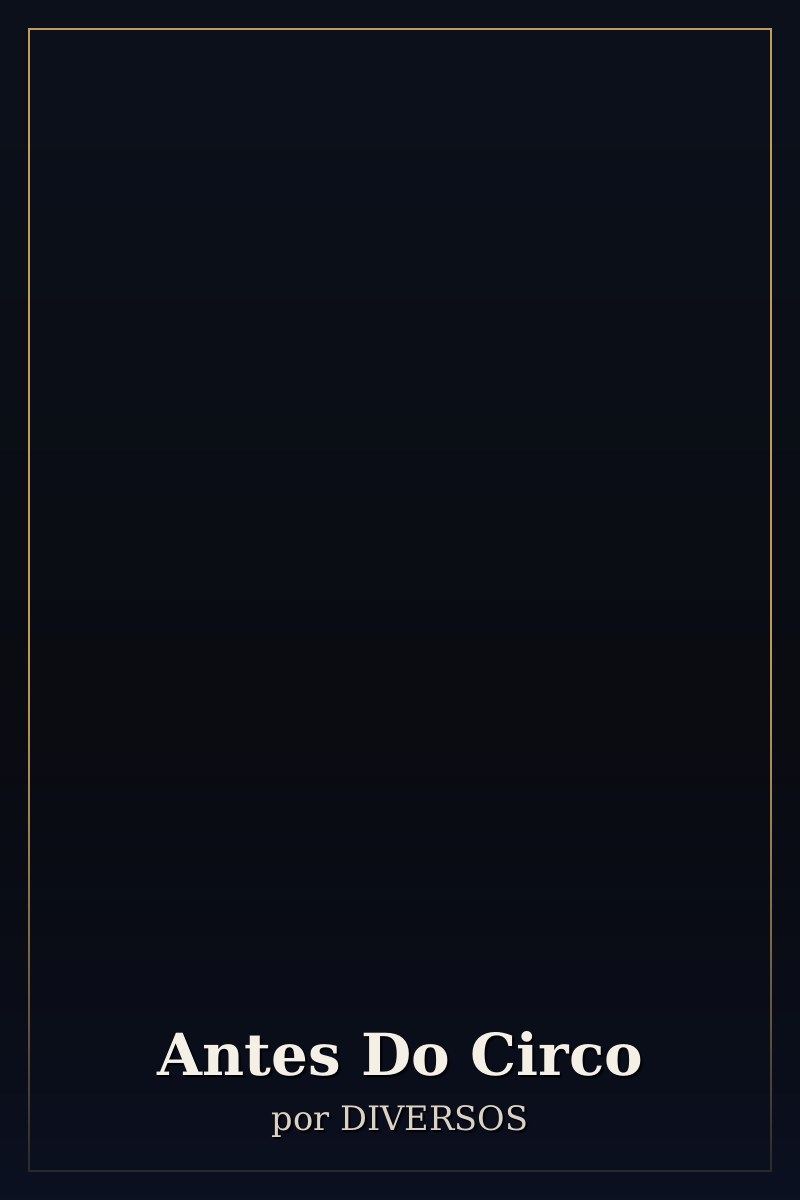 Antes Do Circo
por DIVERSOS