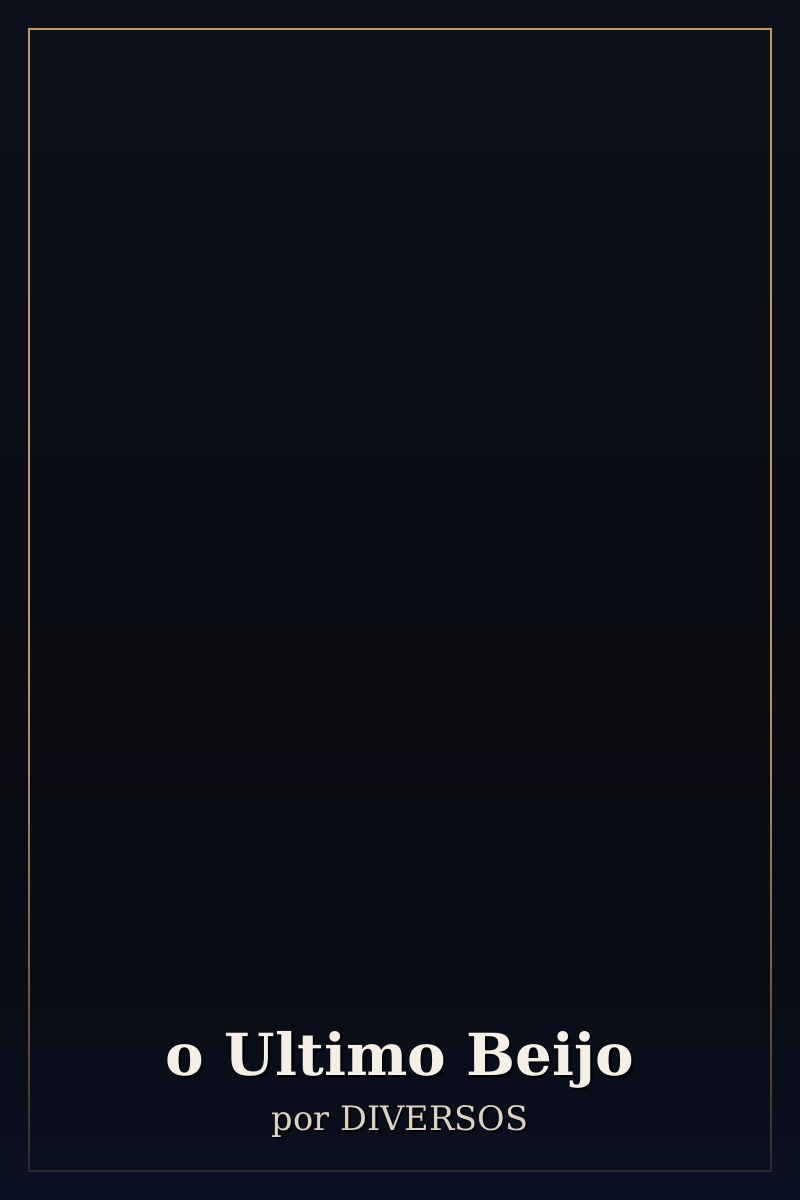 o Ultimo Beijo

por DIVERSOS