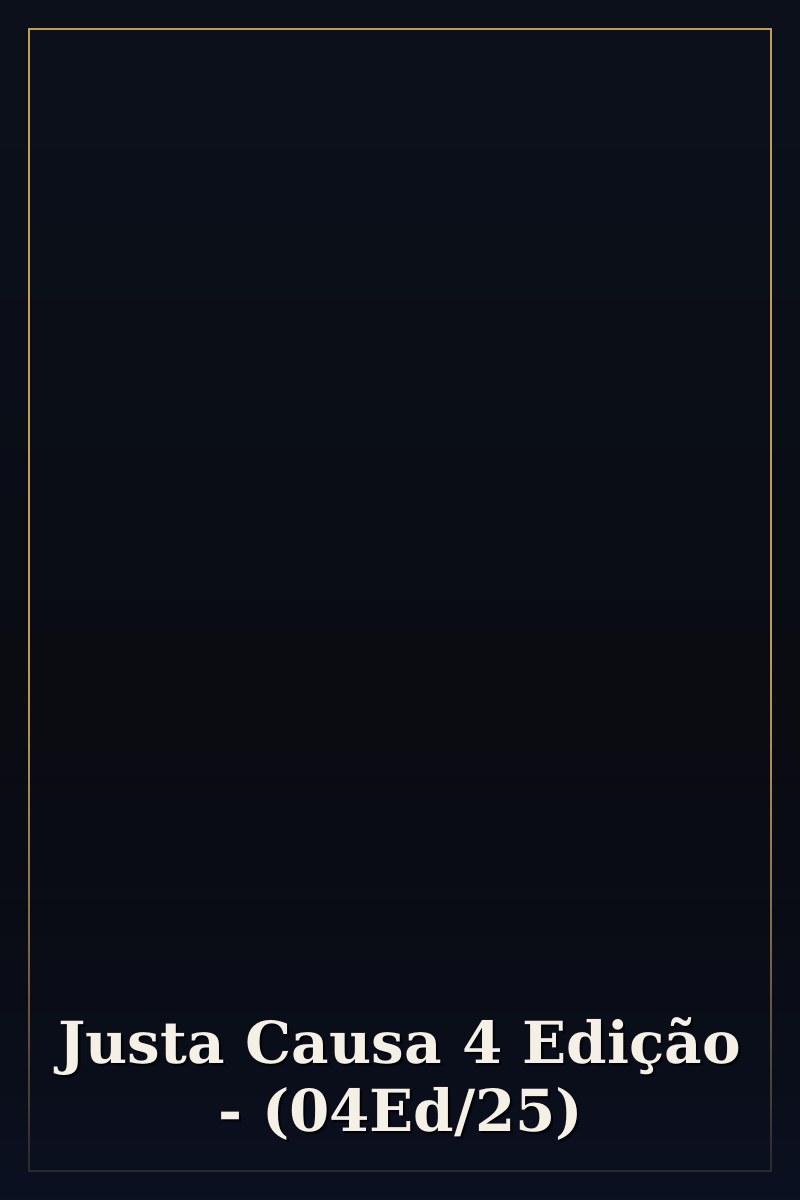 Justa Causa 4 Edição - (04Ed/25)