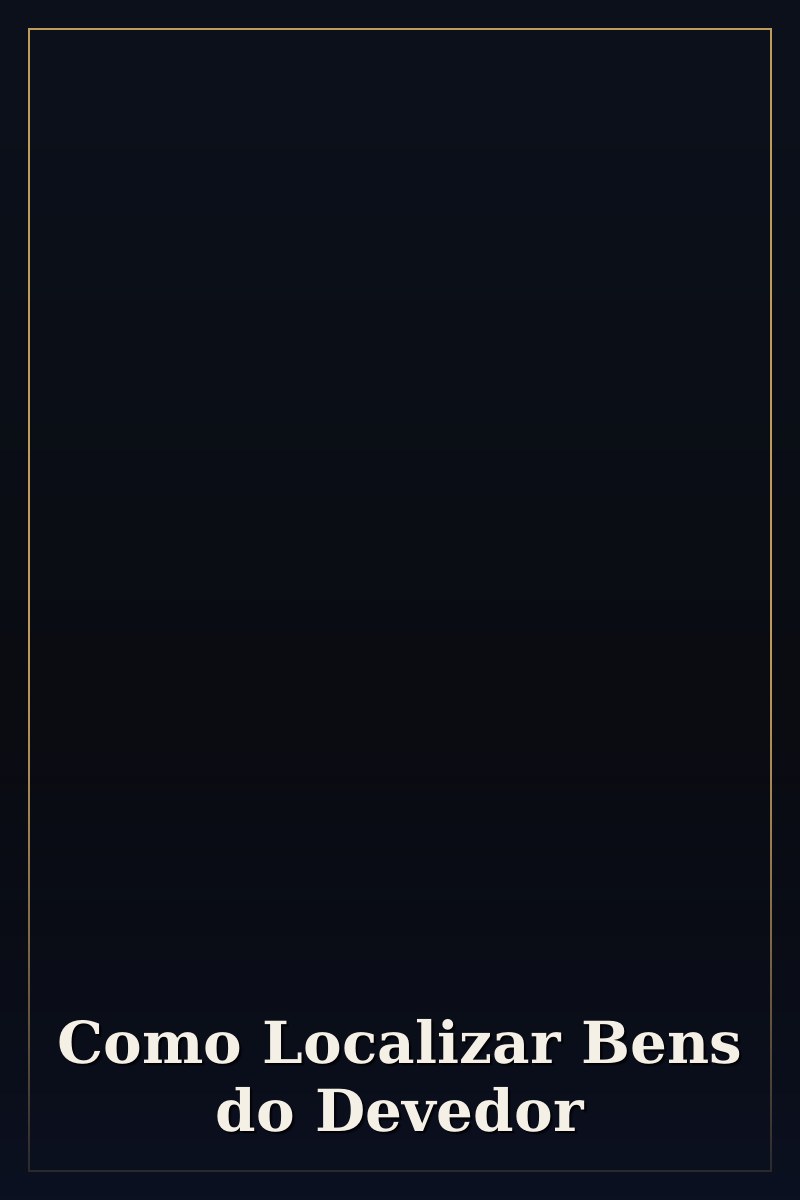 Como Localizar Bens do Devedor