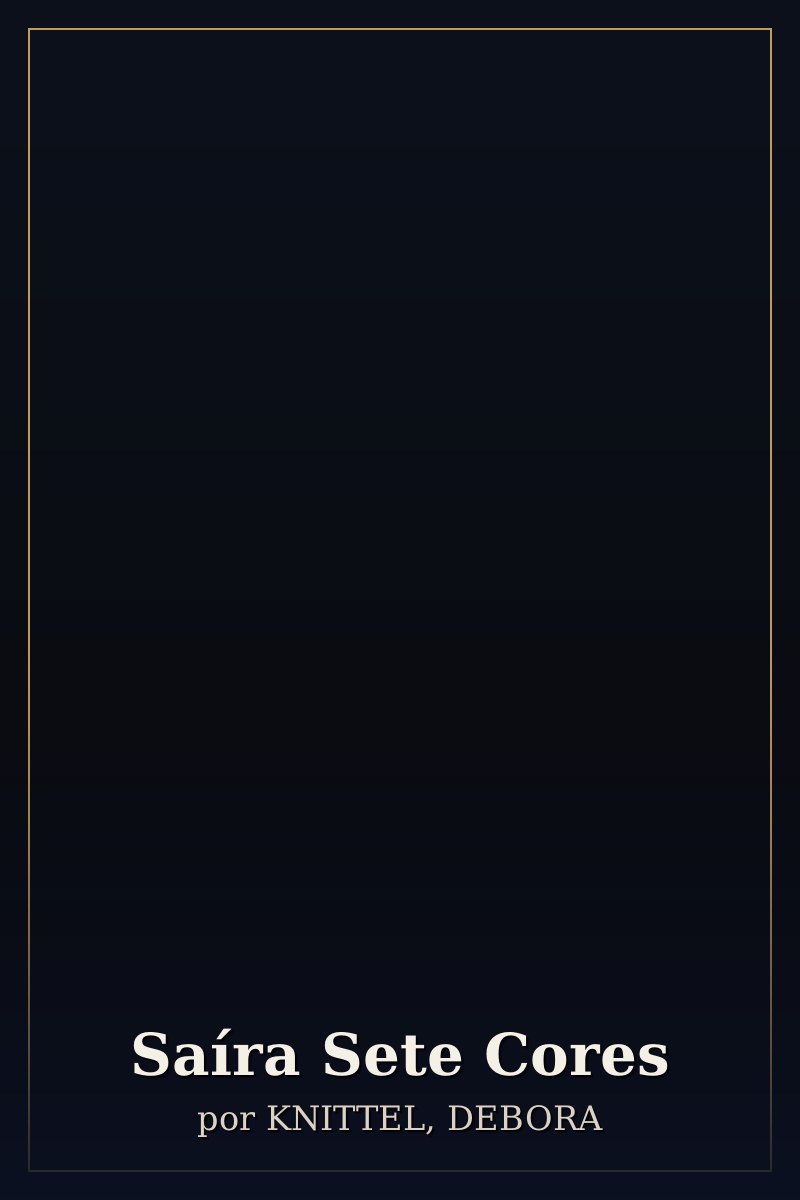 Saíra Sete Cores
por KNITTEL, DEBORA