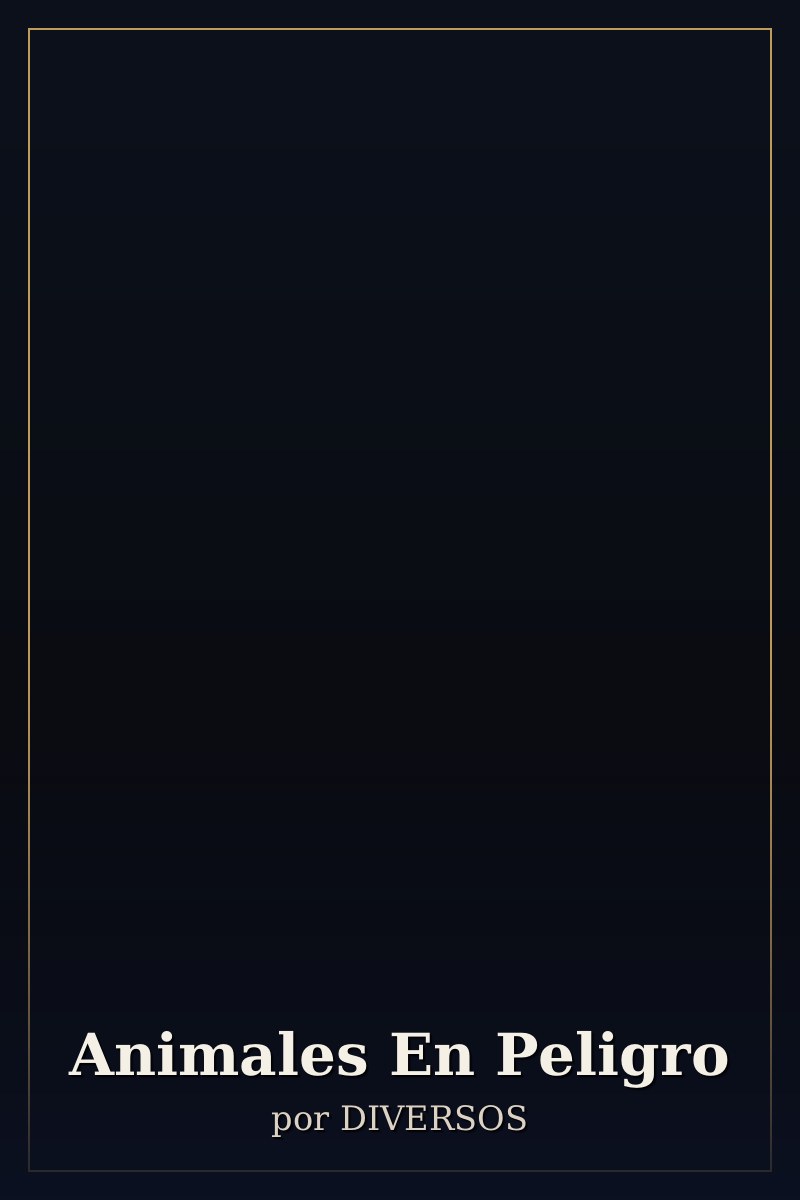 Animales En Peligro

por DIVERSOS