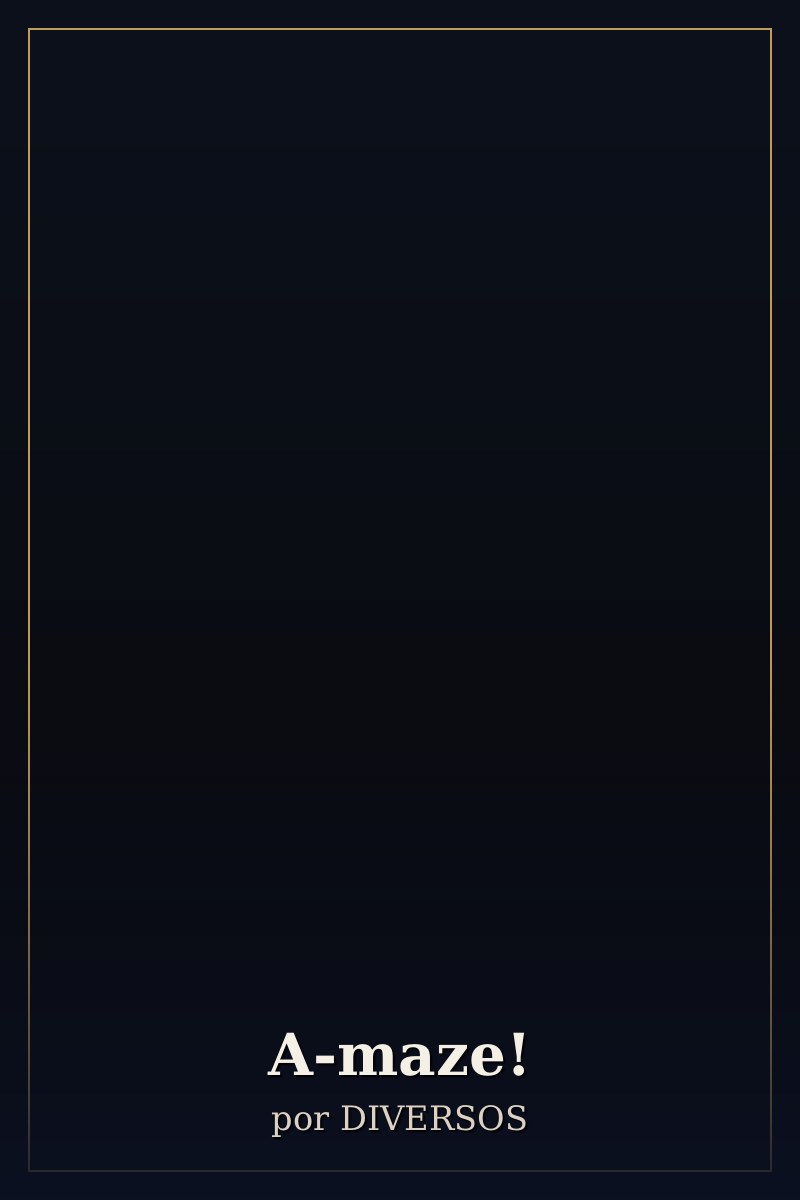 A-maze!
por DIVERSOS