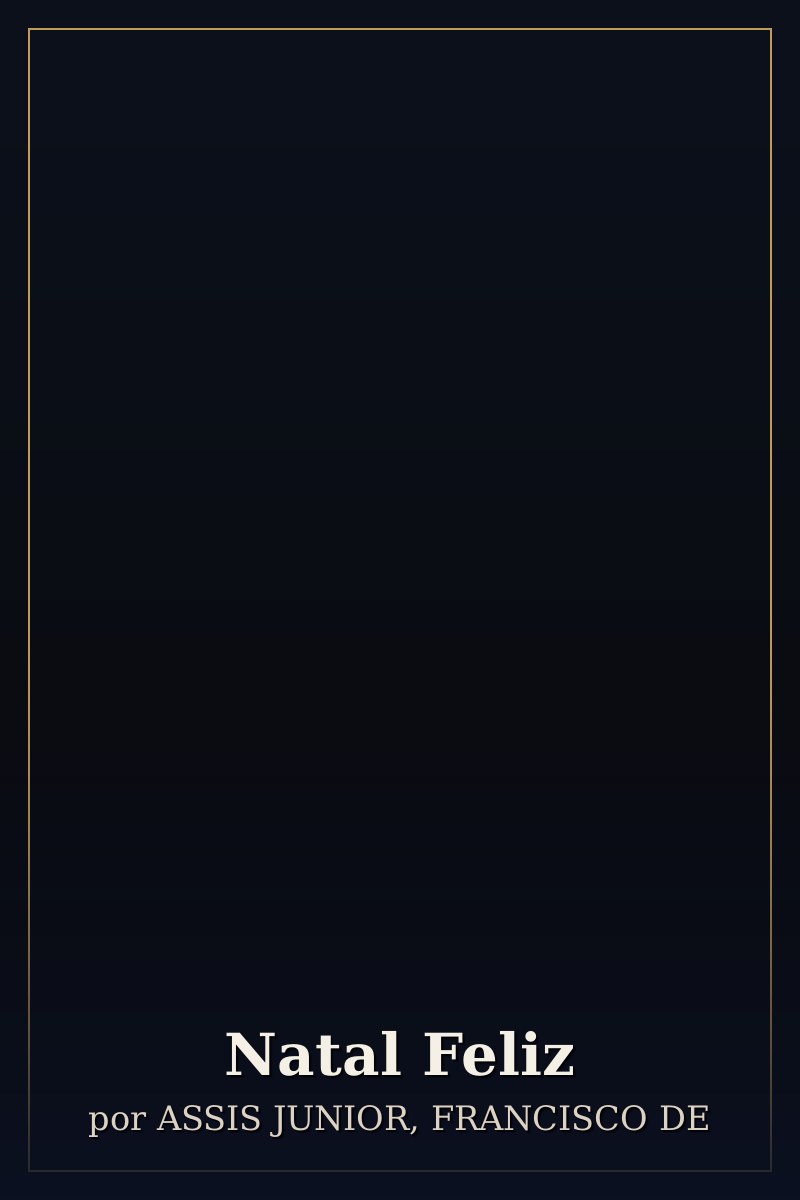 Natal Feliz

por ASSIS JUNIOR, FRANCISCO DE