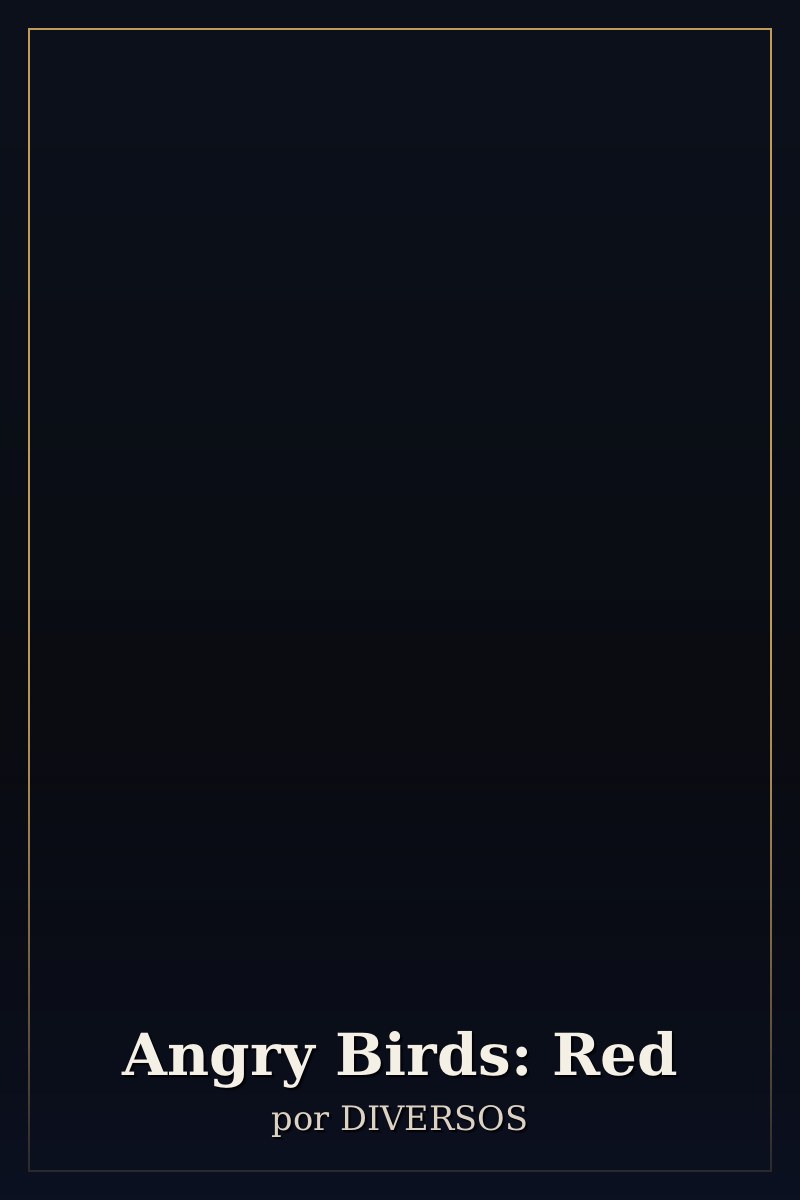 Angry Birds: Red

por DIVERSOS