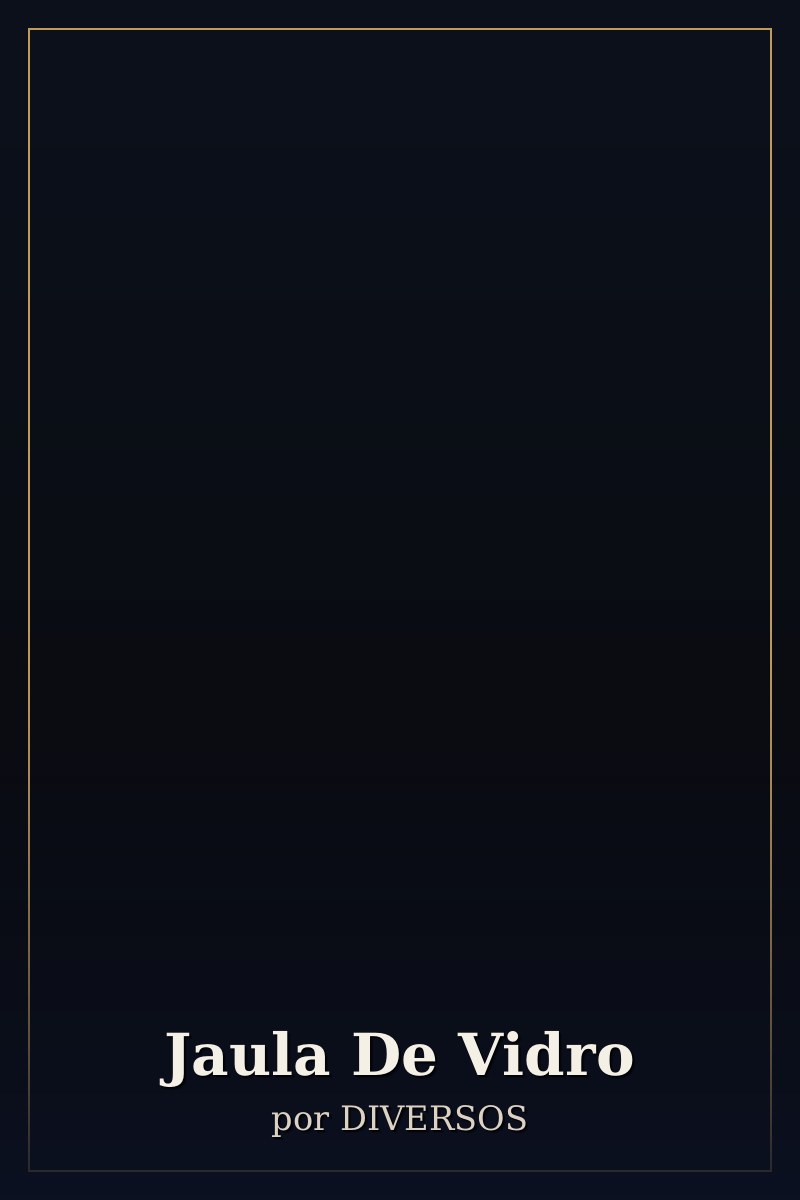 Jaula De Vidro

por DIVERSOS