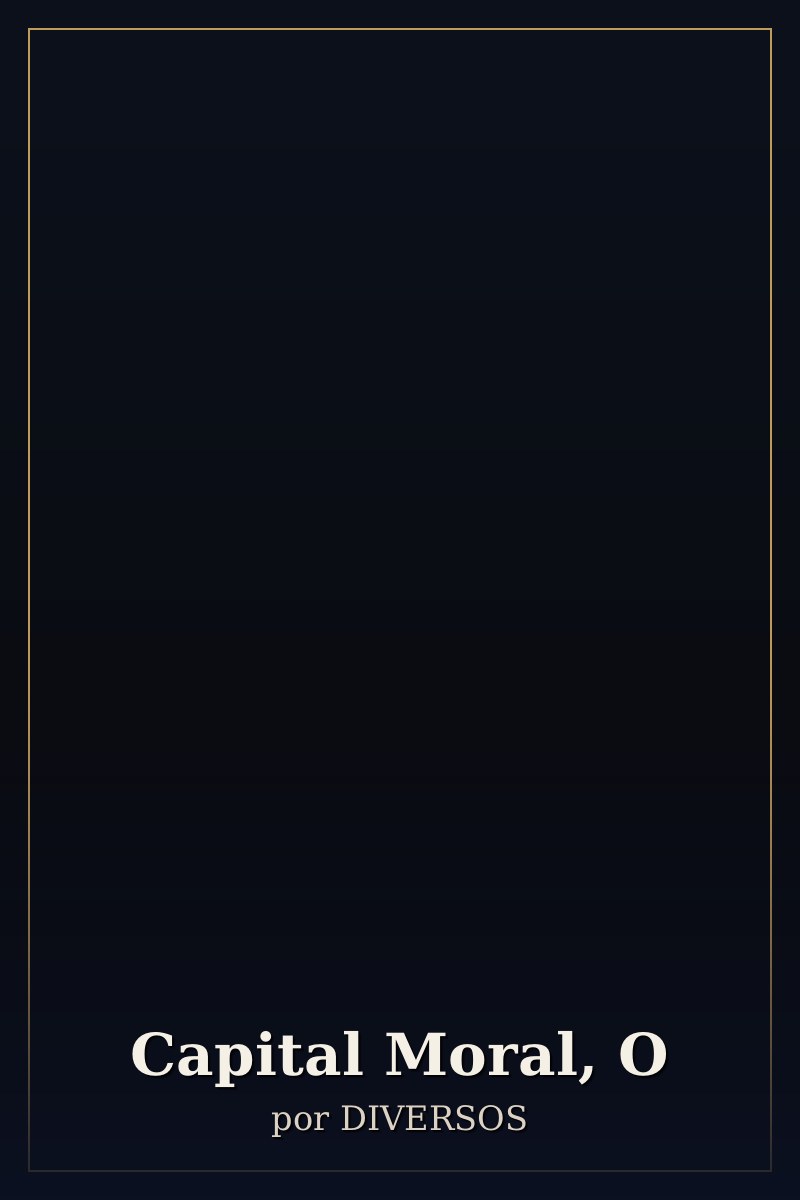 Capital Moral, O
por DIVERSOS