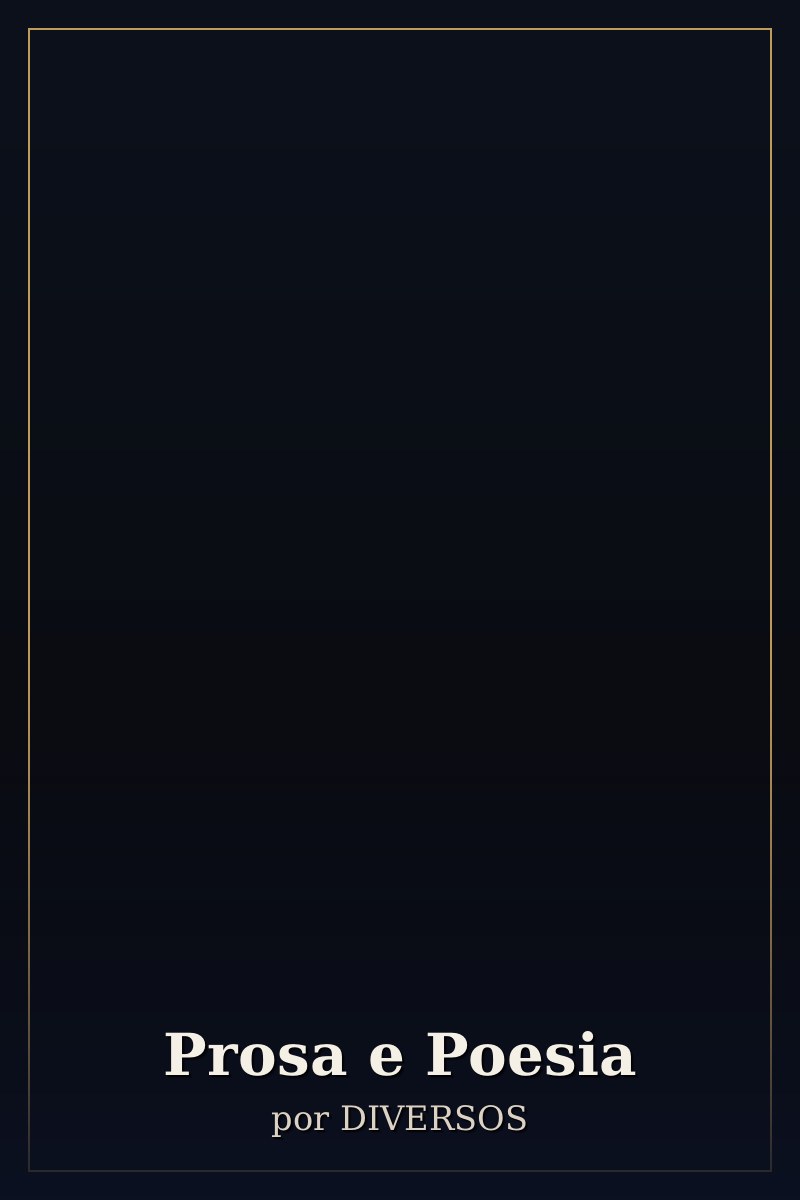 Prosa e Poesia
por DIVERSOS