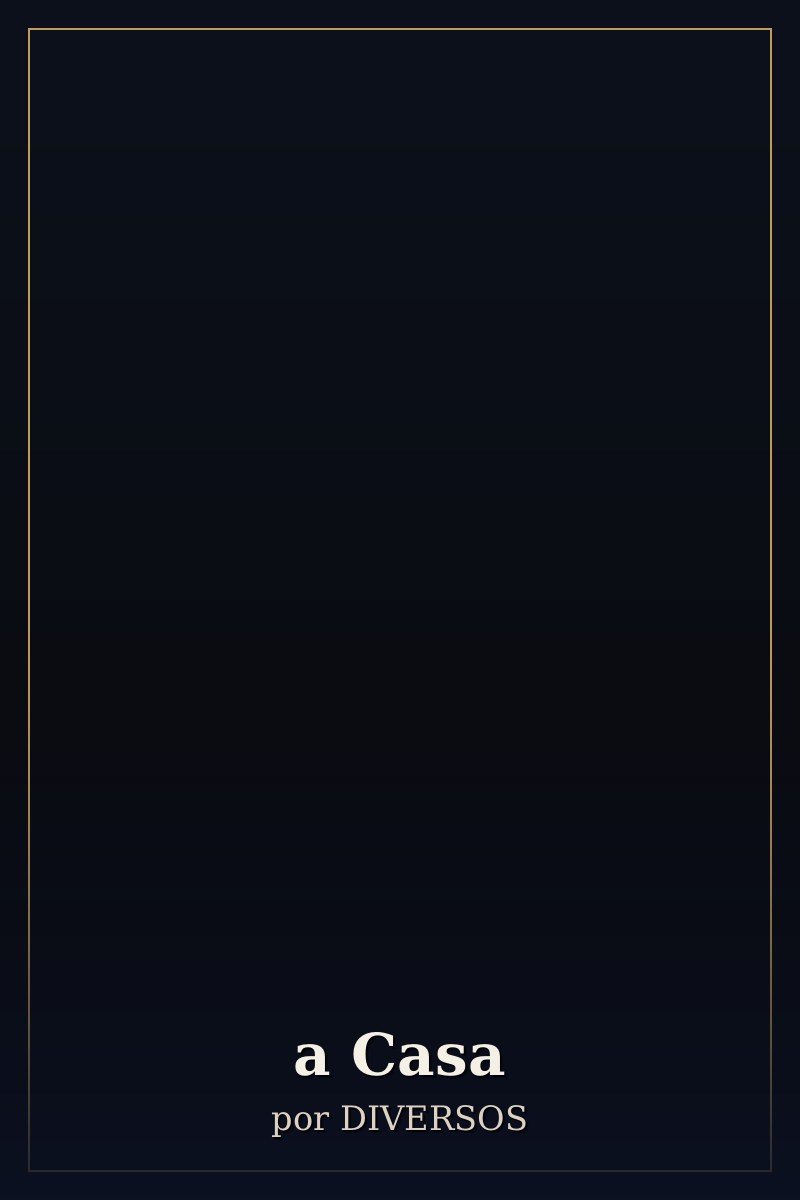 a Casa

por DIVERSOS