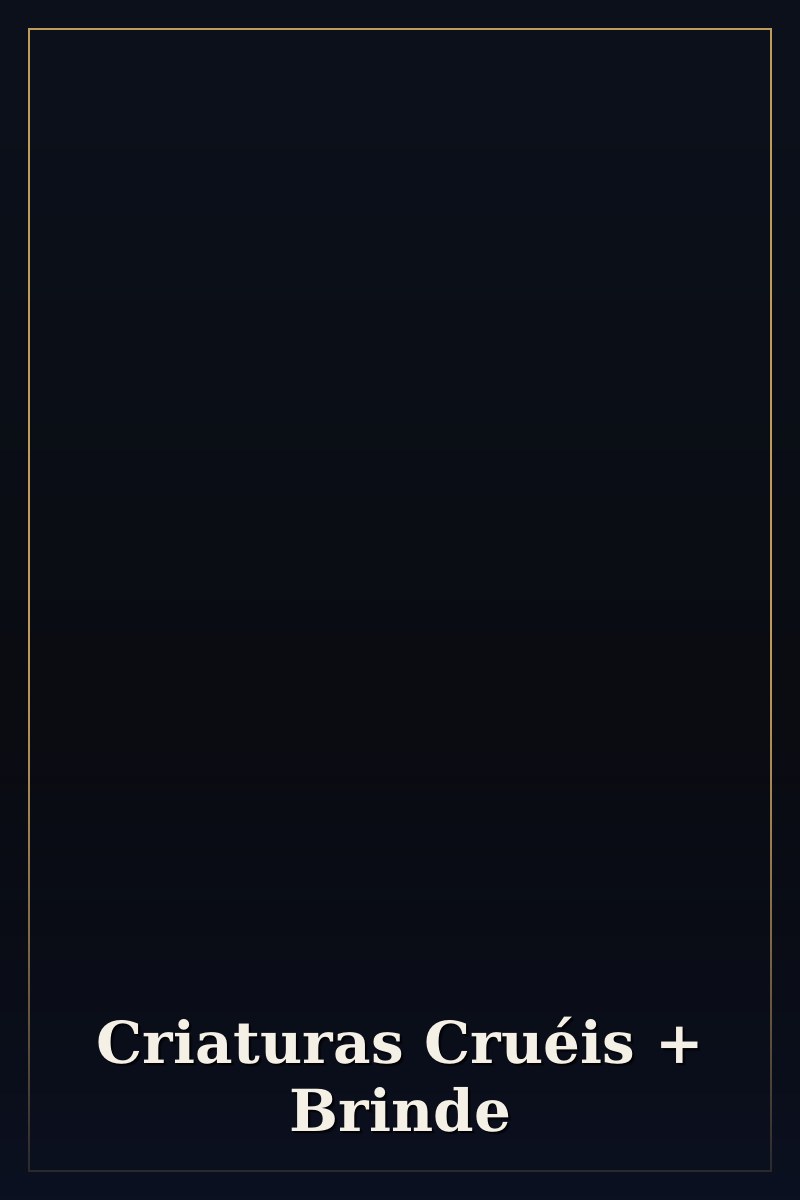 Criaturas Cruéis + Brinde