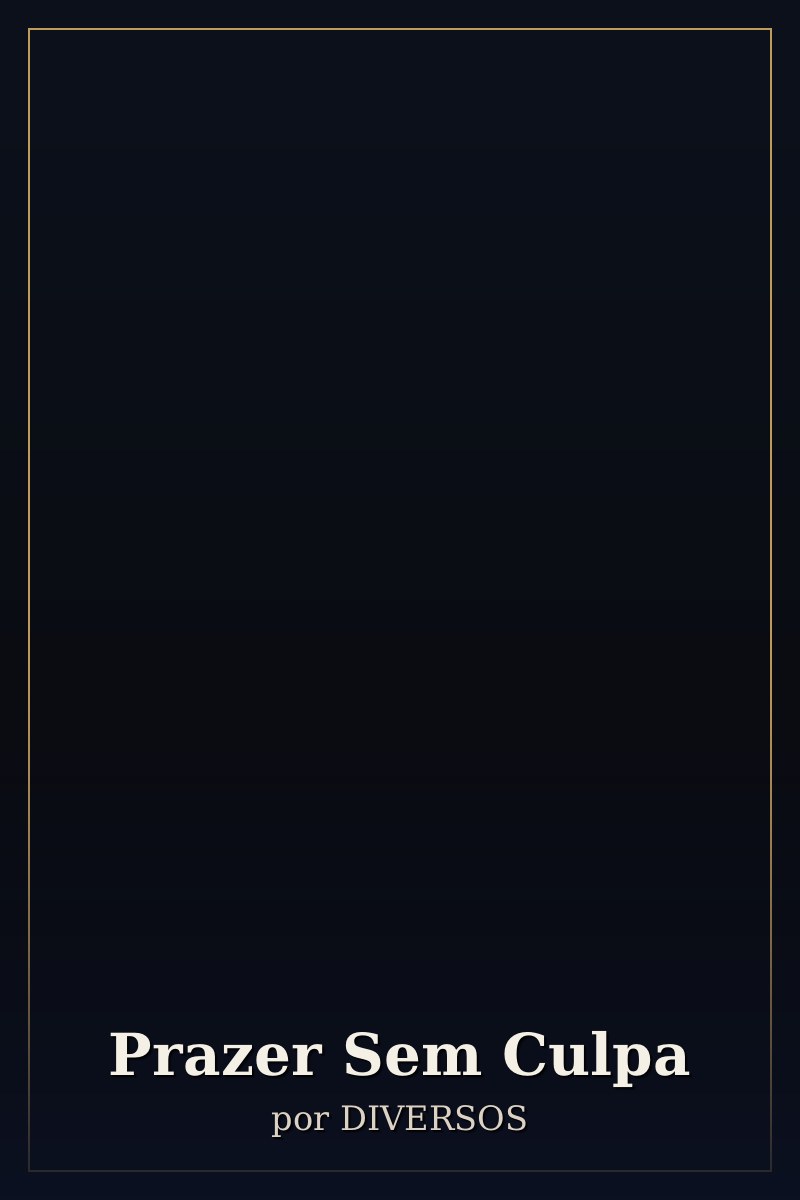 Prazer Sem Culpa

por DIVERSOS