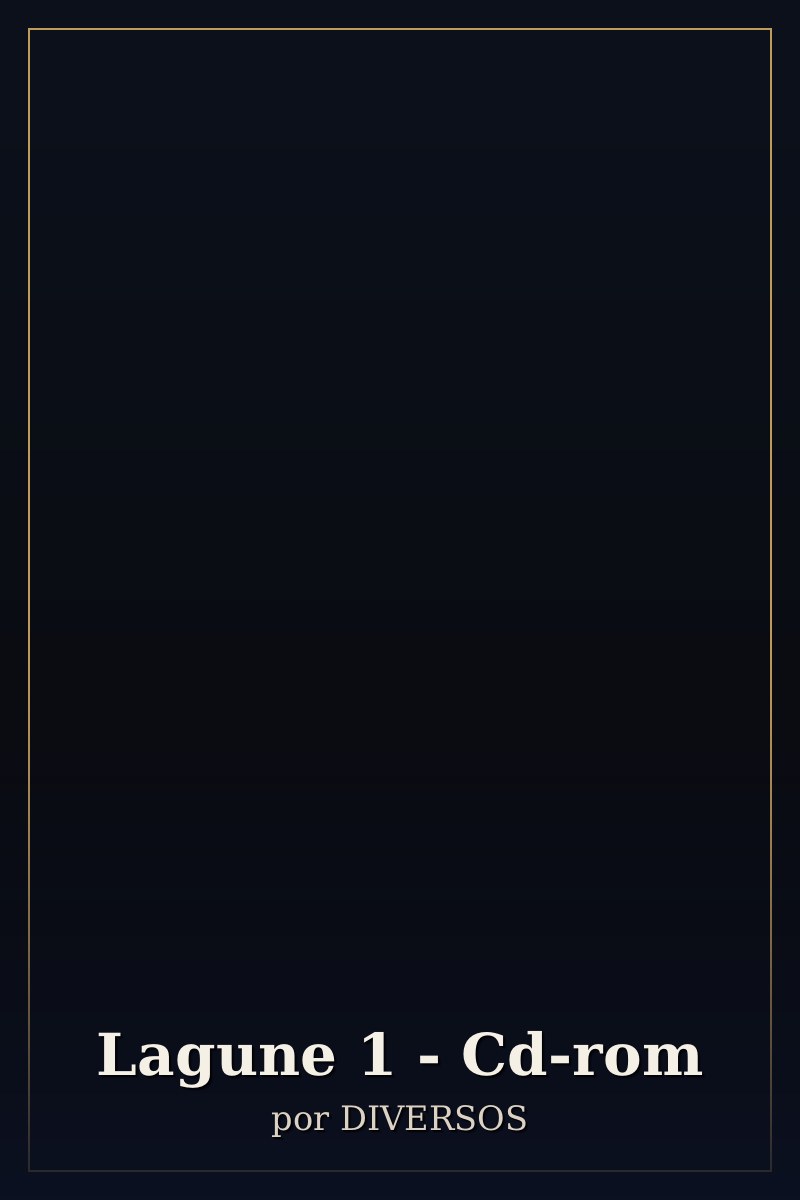 Lagune 1 - Cd-rom

por DIVERSOS