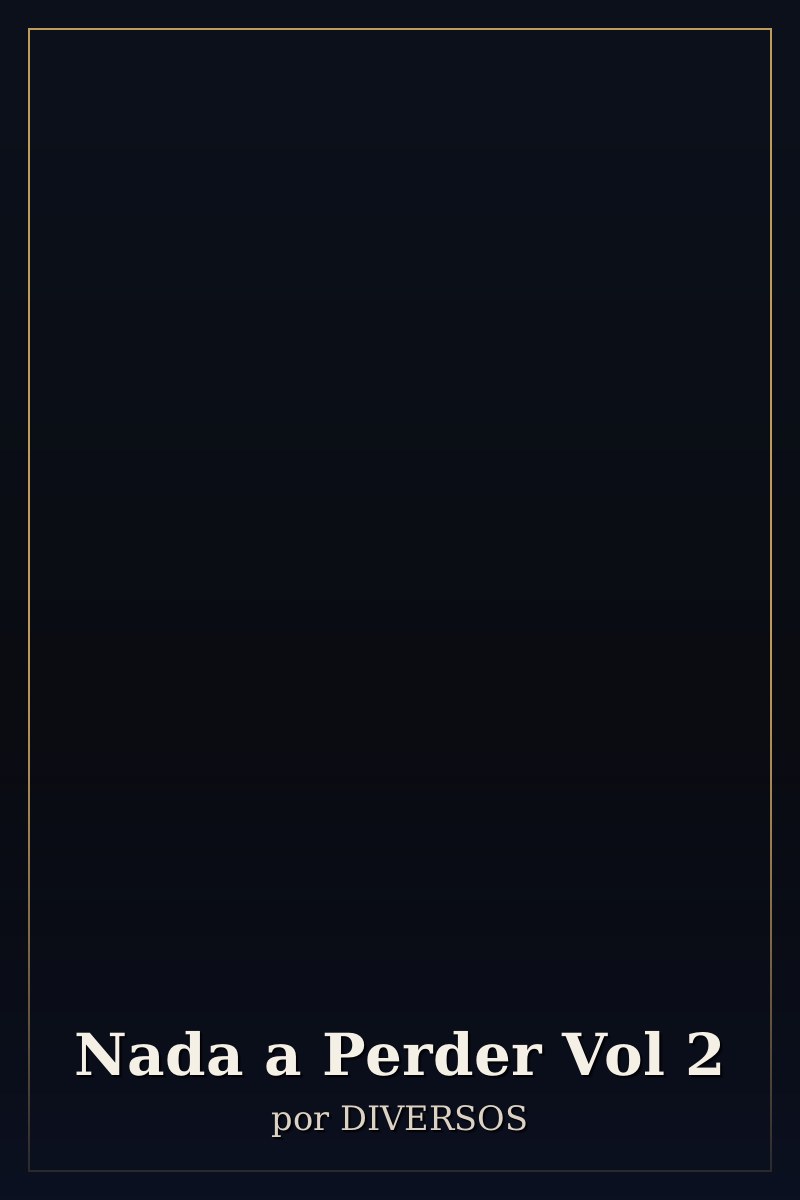 Nada a Perder Vol 2
por DIVERSOS