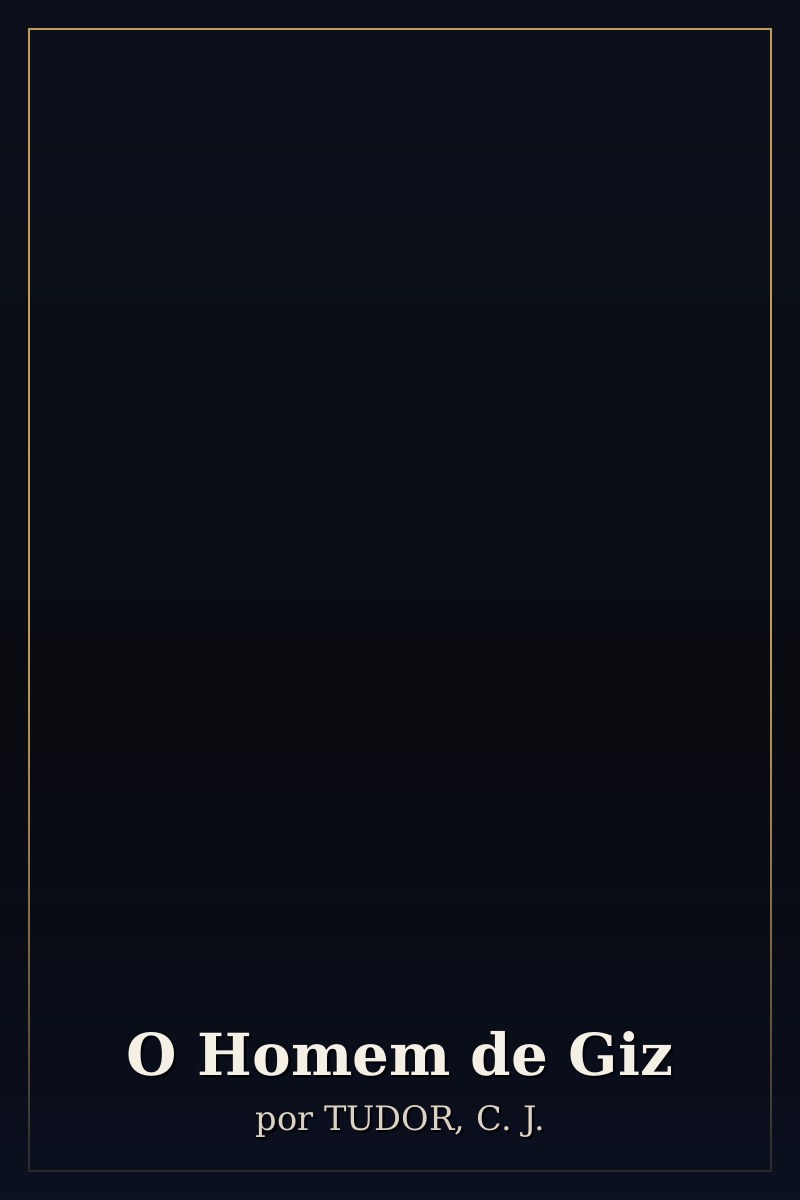 O Homem de Giz

por TUDOR, C. J.