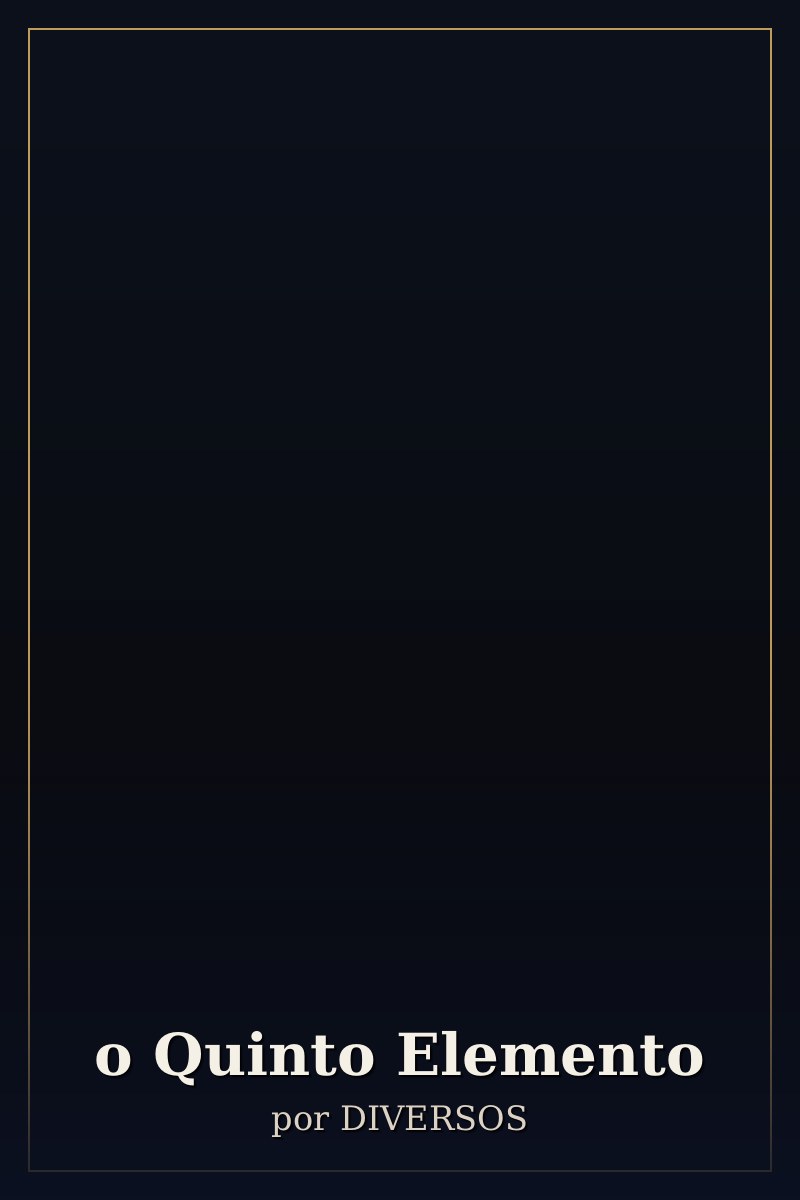 o Quinto Elemento

por DIVERSOS