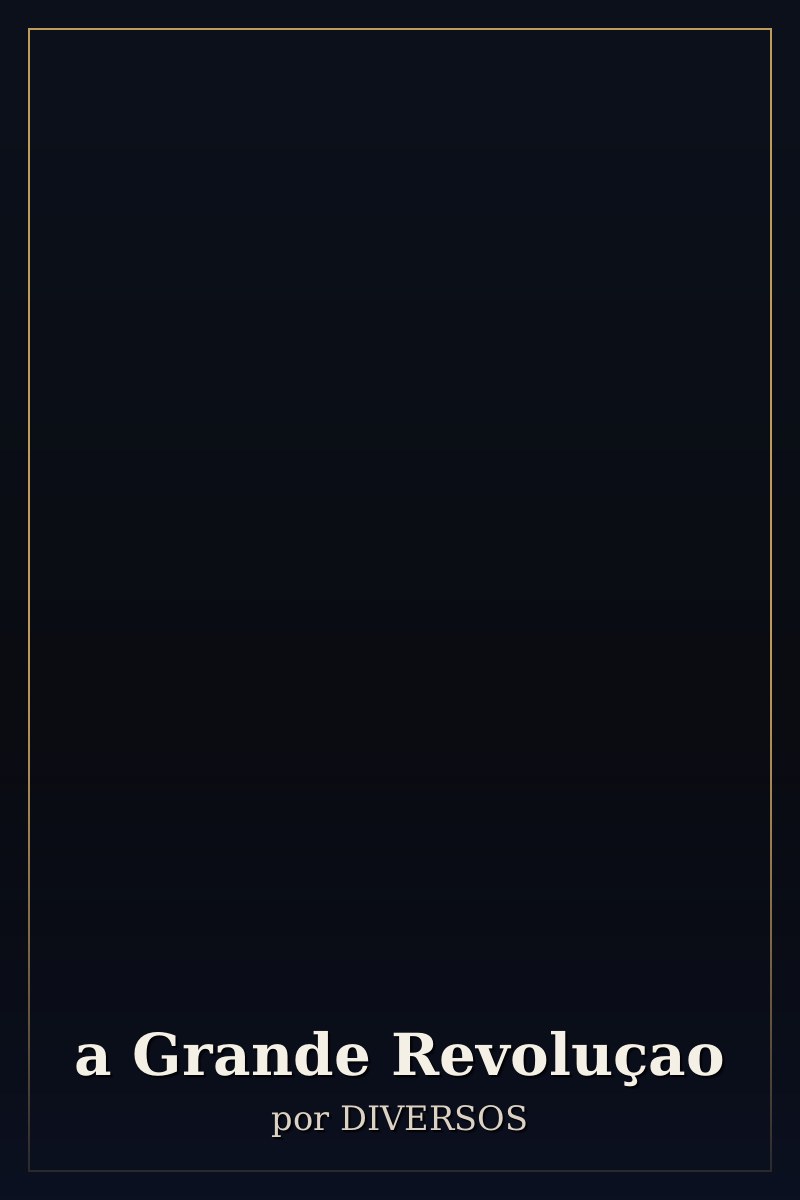 a Grande Revoluçao

por DIVERSOS