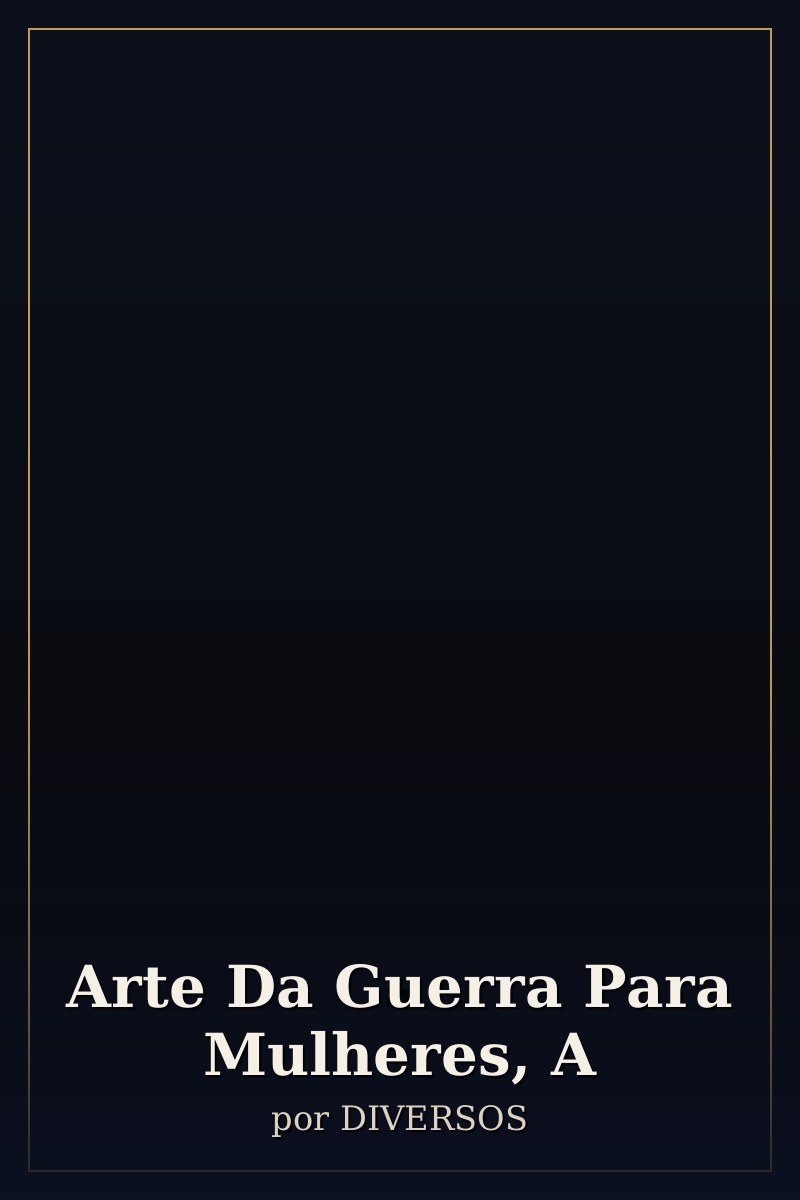 Arte Da Guerra Para Mulheres, A

por DIVERSOS