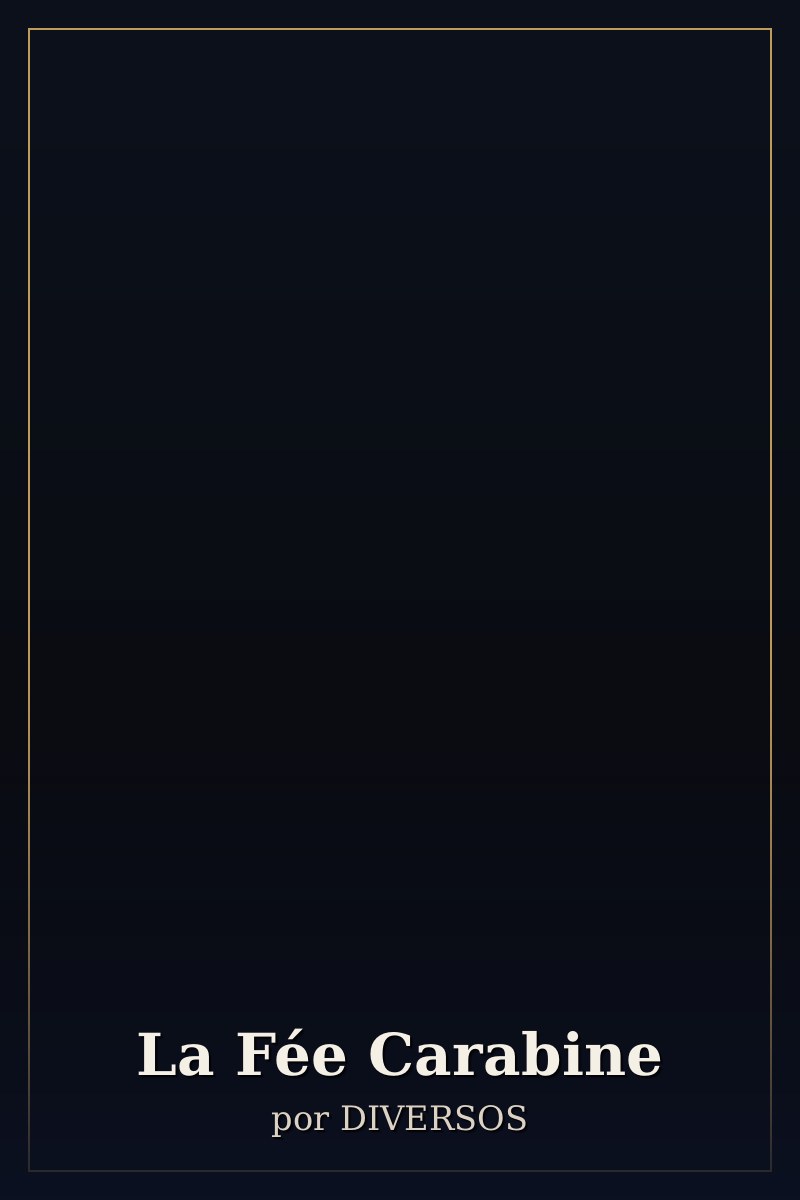 La Fée Carabine

por DIVERSOS