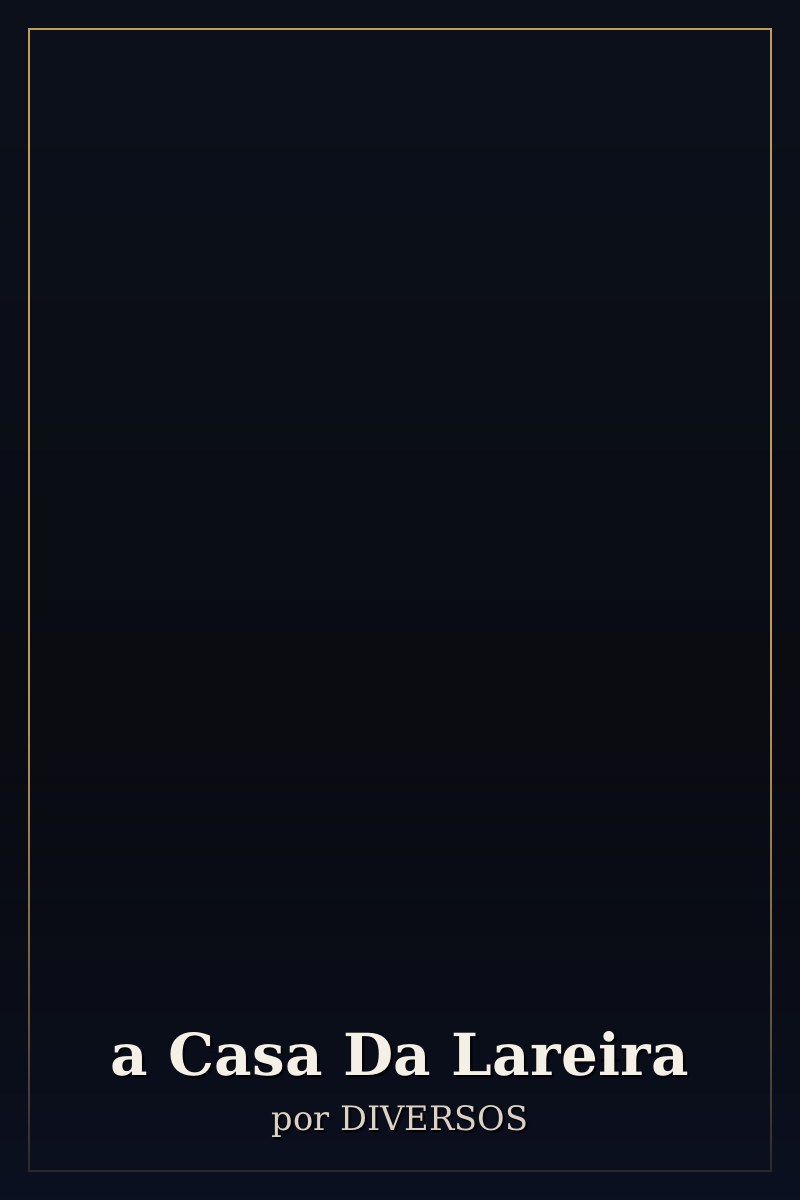 a Casa Da Lareira

por DIVERSOS