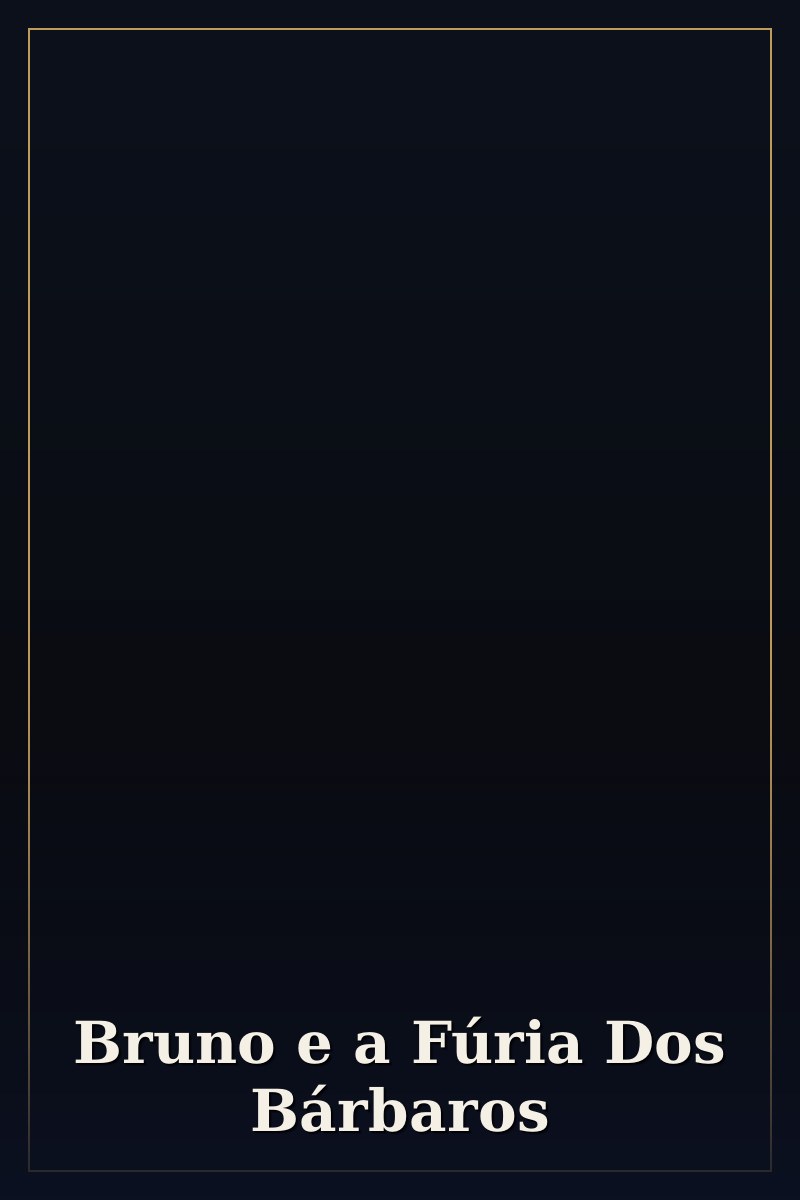 Bruno e a Fúria Dos Bárbaros