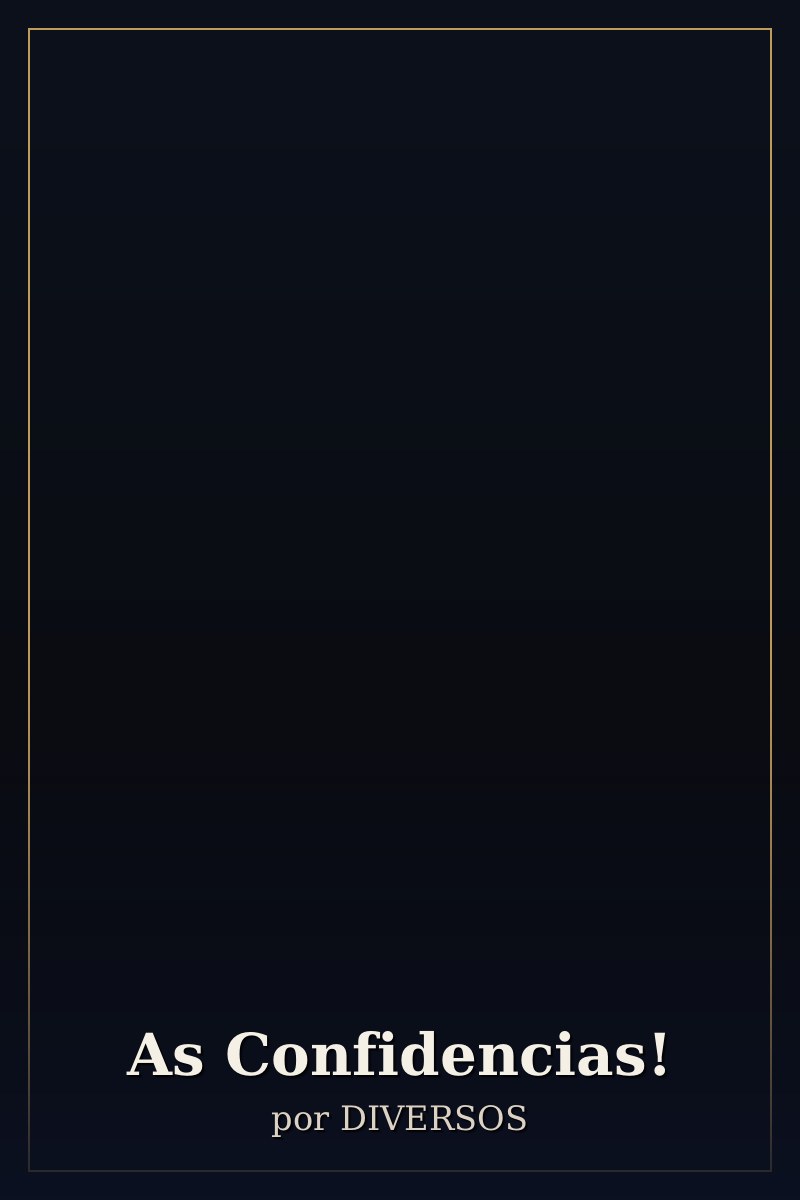 As Confidencias!

por DIVERSOS