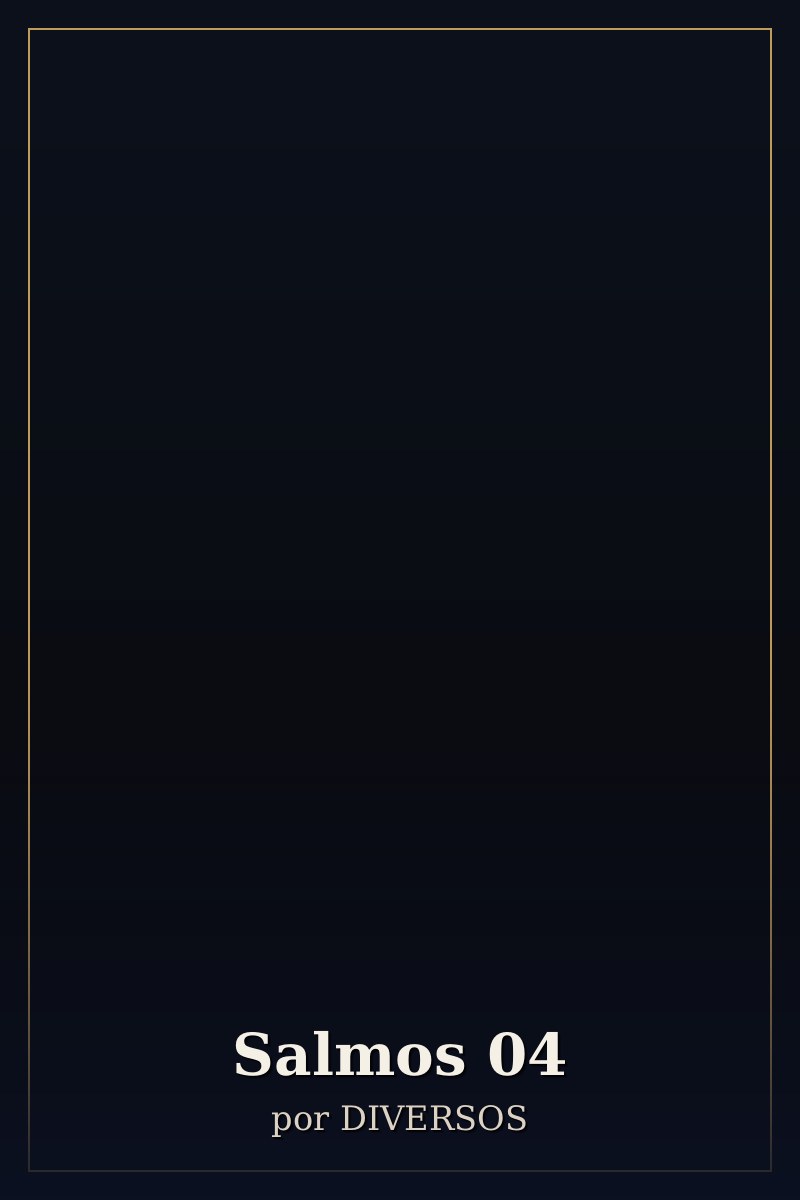 Salmos 04

por DIVERSOS