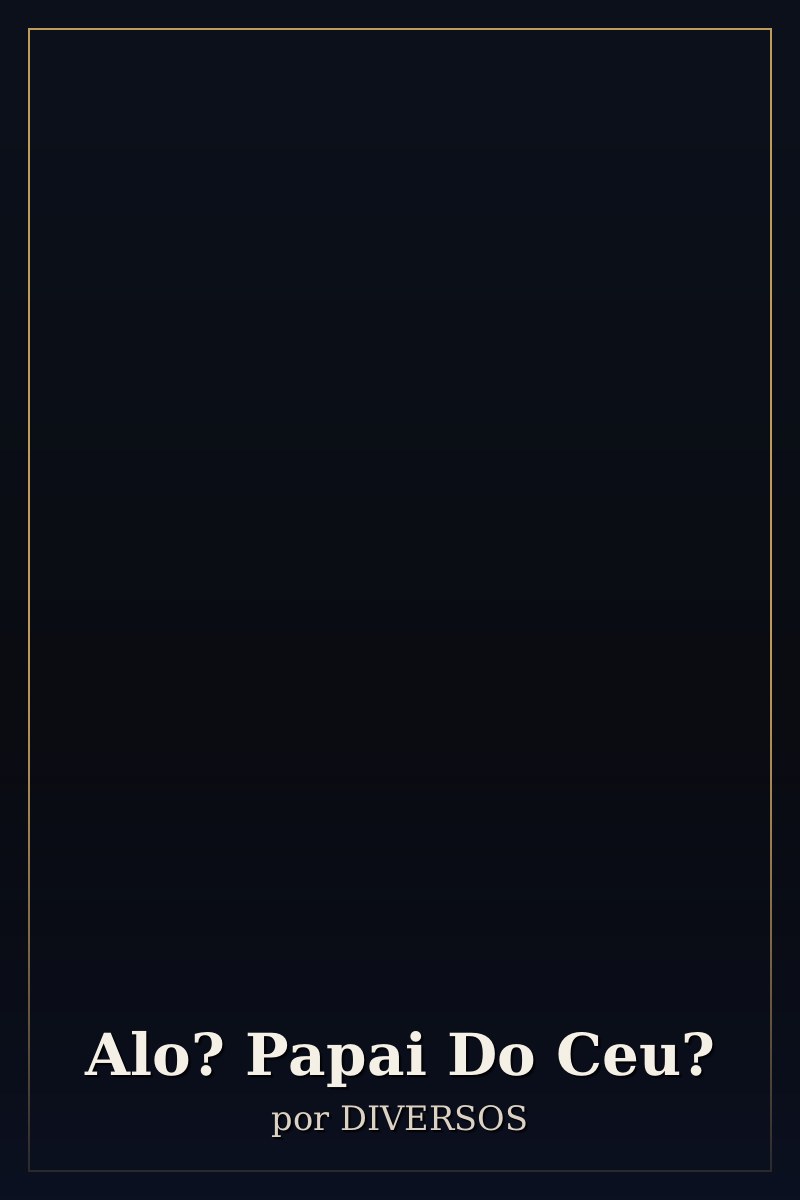 Alo? Papai Do Ceu?

por DIVERSOS