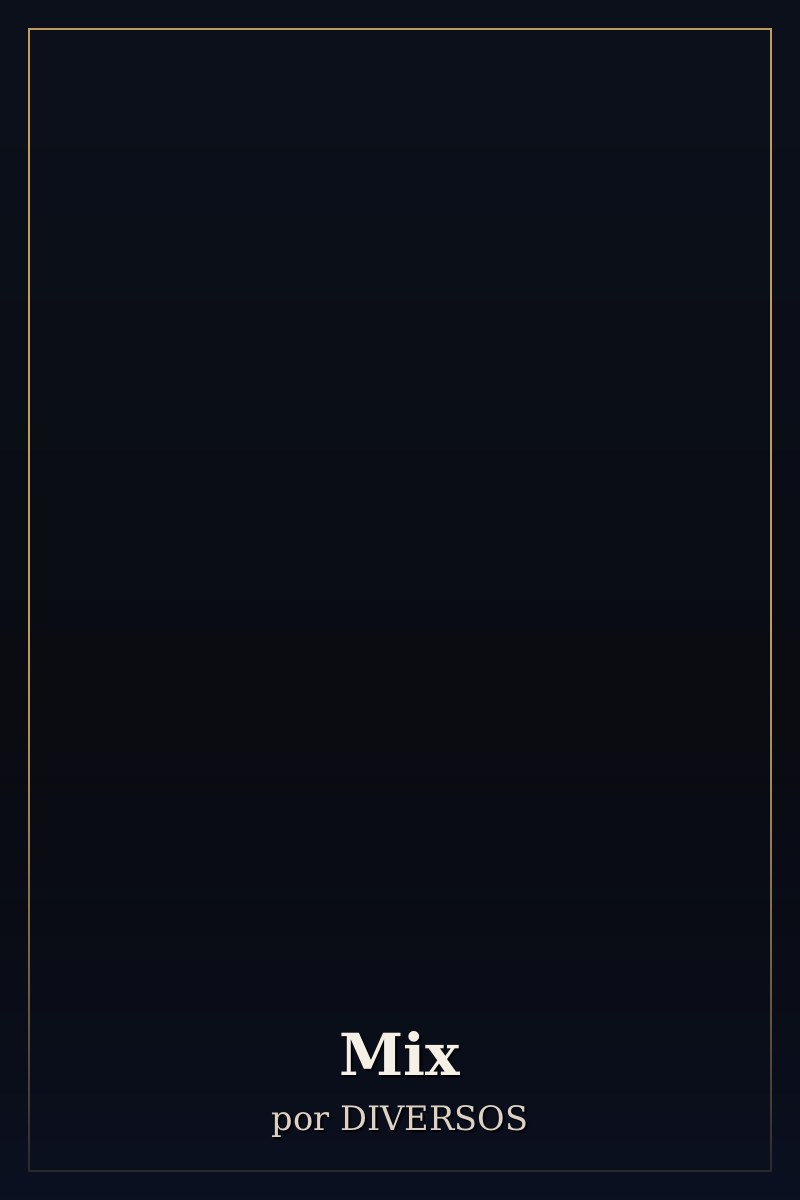 Mix
por DIVERSOS