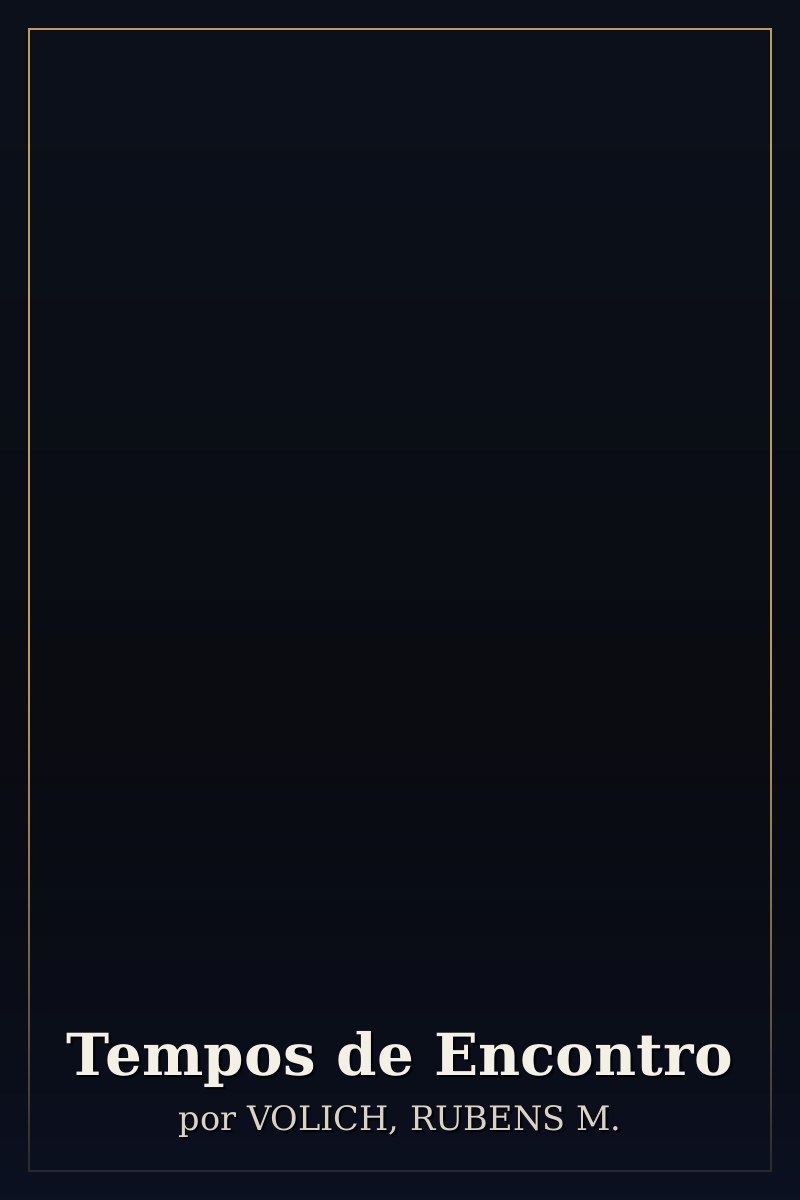 Tempos de Encontro
por VOLICH, RUBENS M.