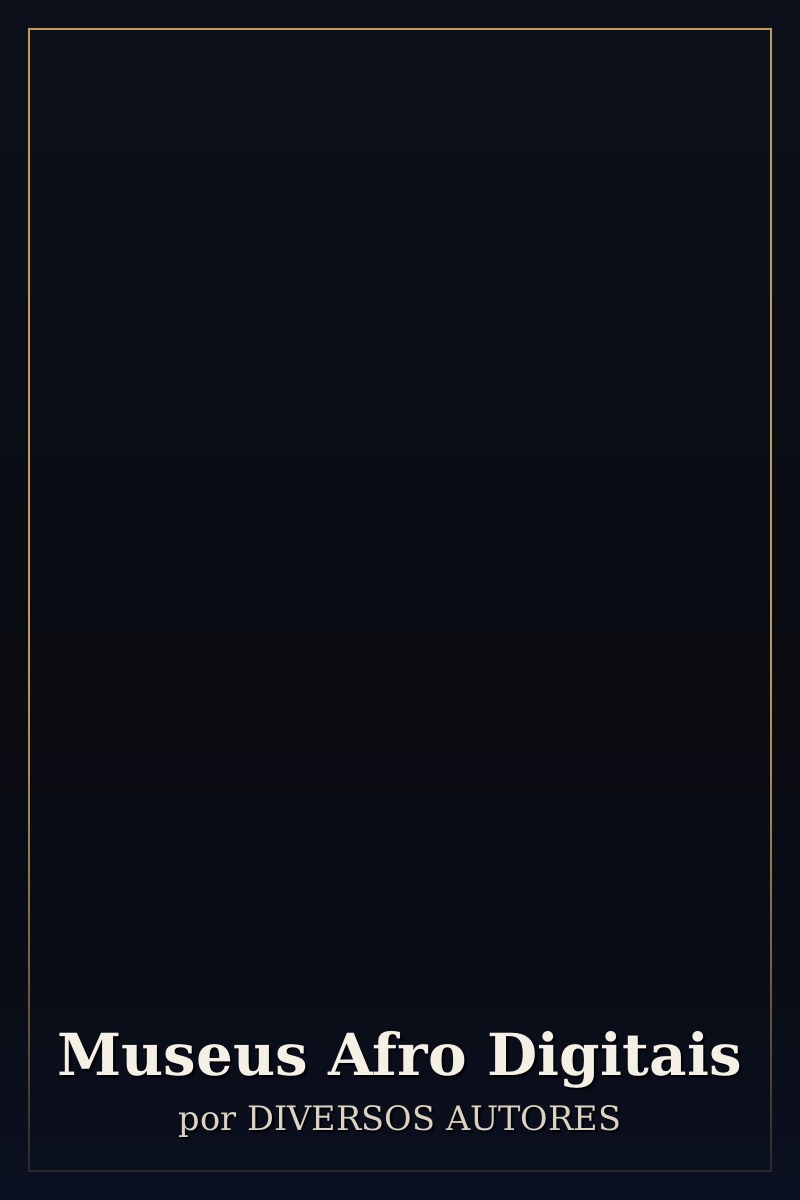 Museus Afro Digitais
por DIVERSOS AUTORES