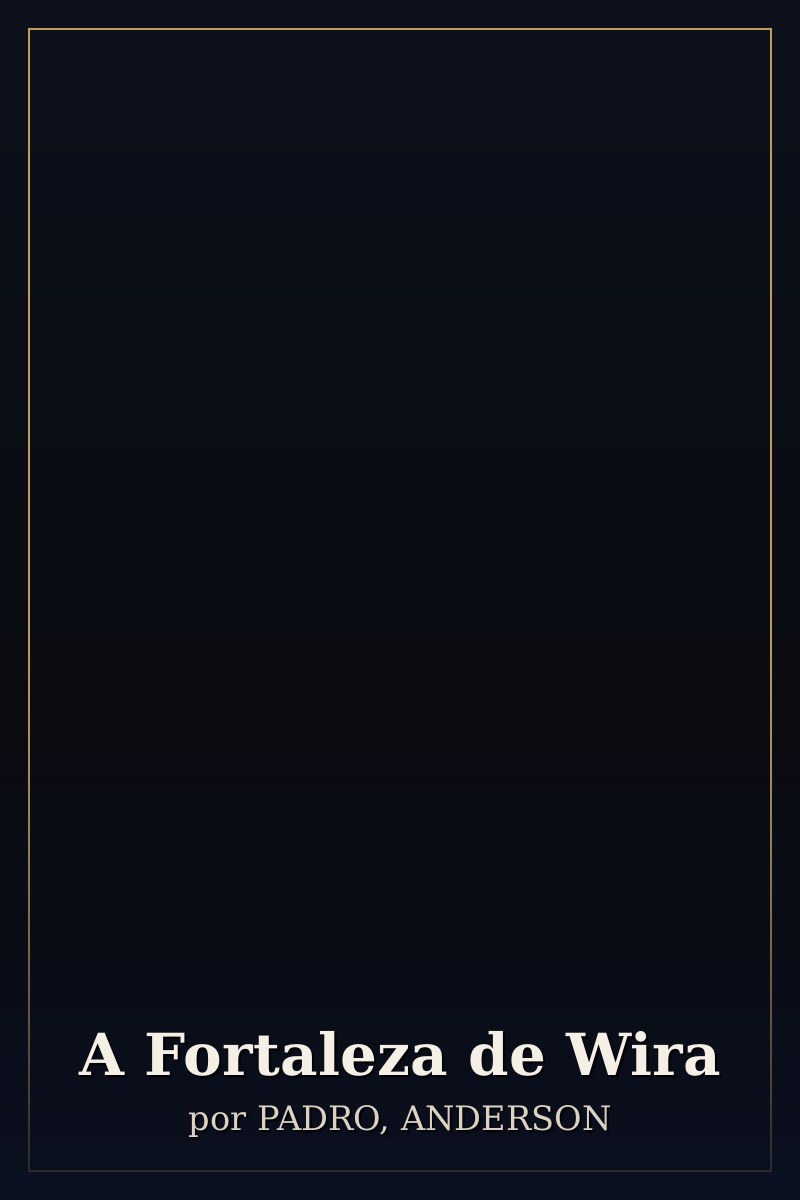 A Fortaleza de Wira
por PADRO, ANDERSON